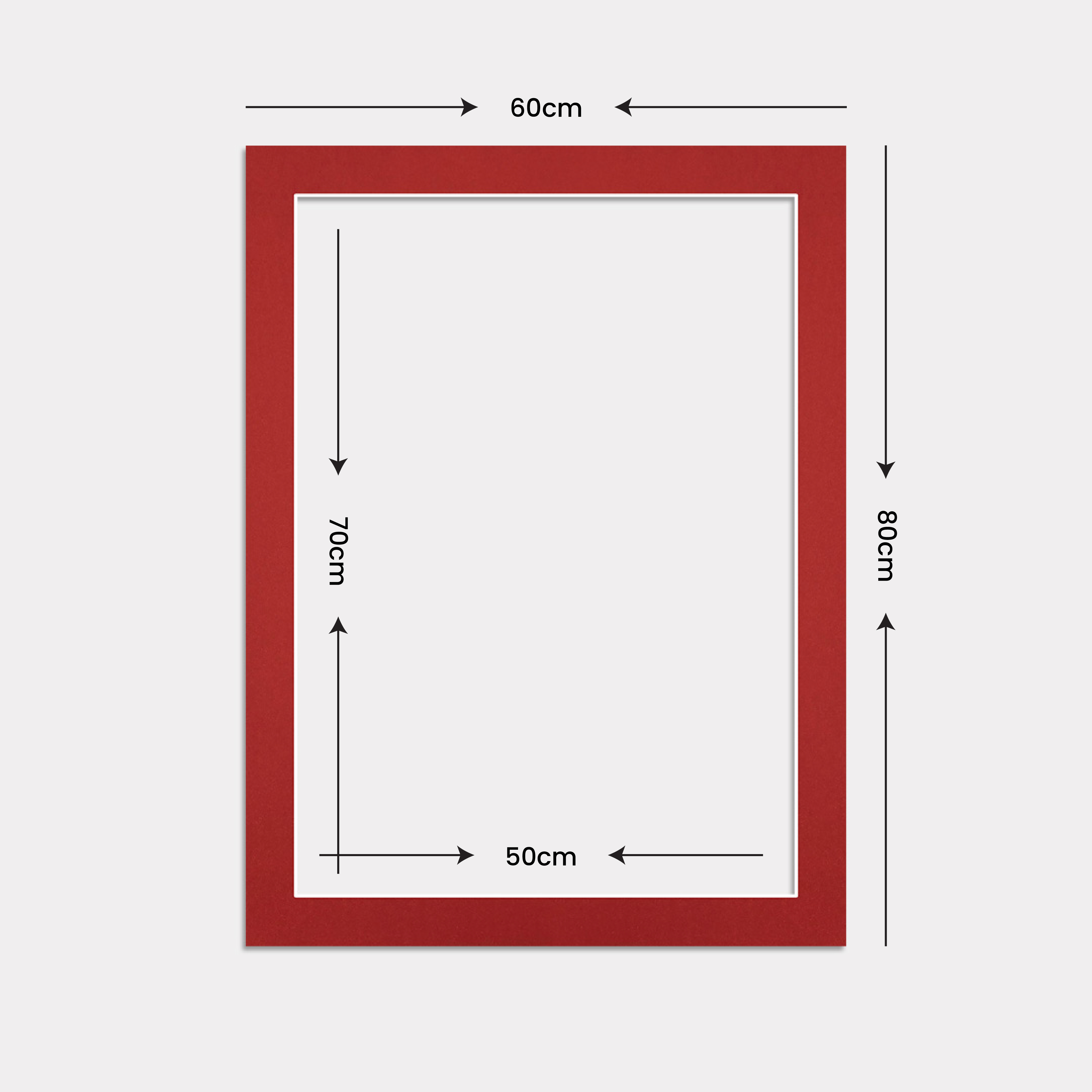 60cm

70cm

80cm

50cm