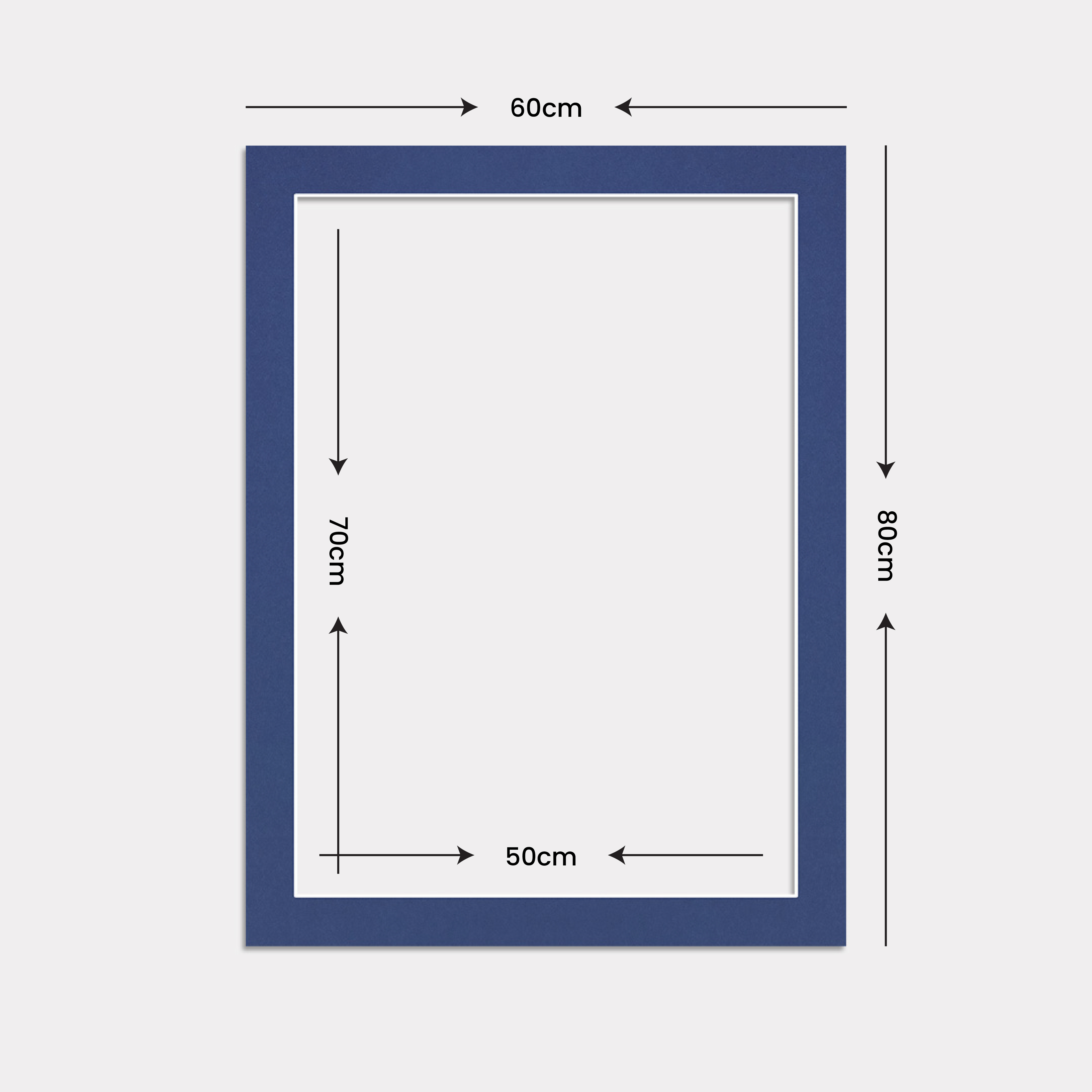 60cm

70cm

80cm

50cm