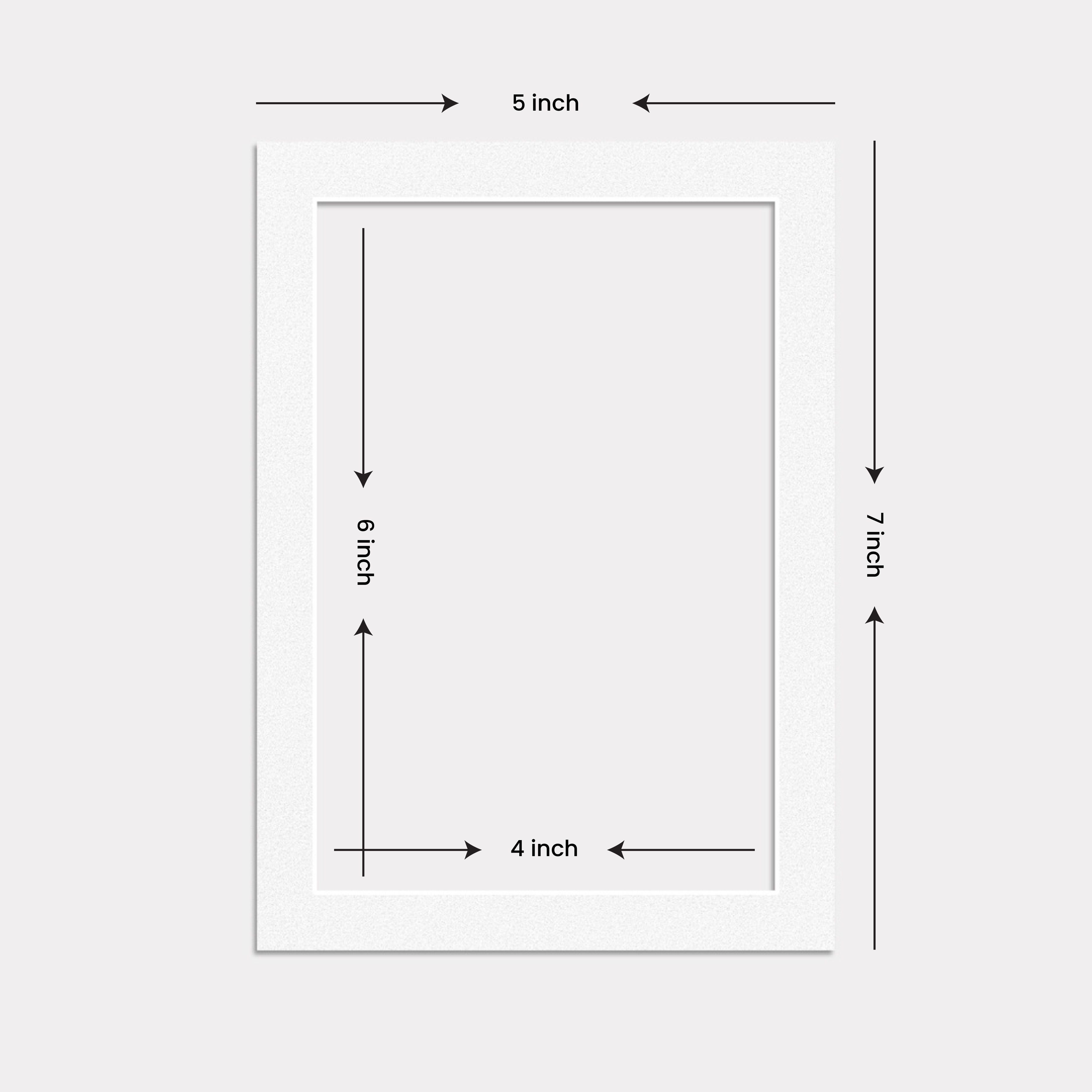 5 inch

6 inch

7 inch

4 inch