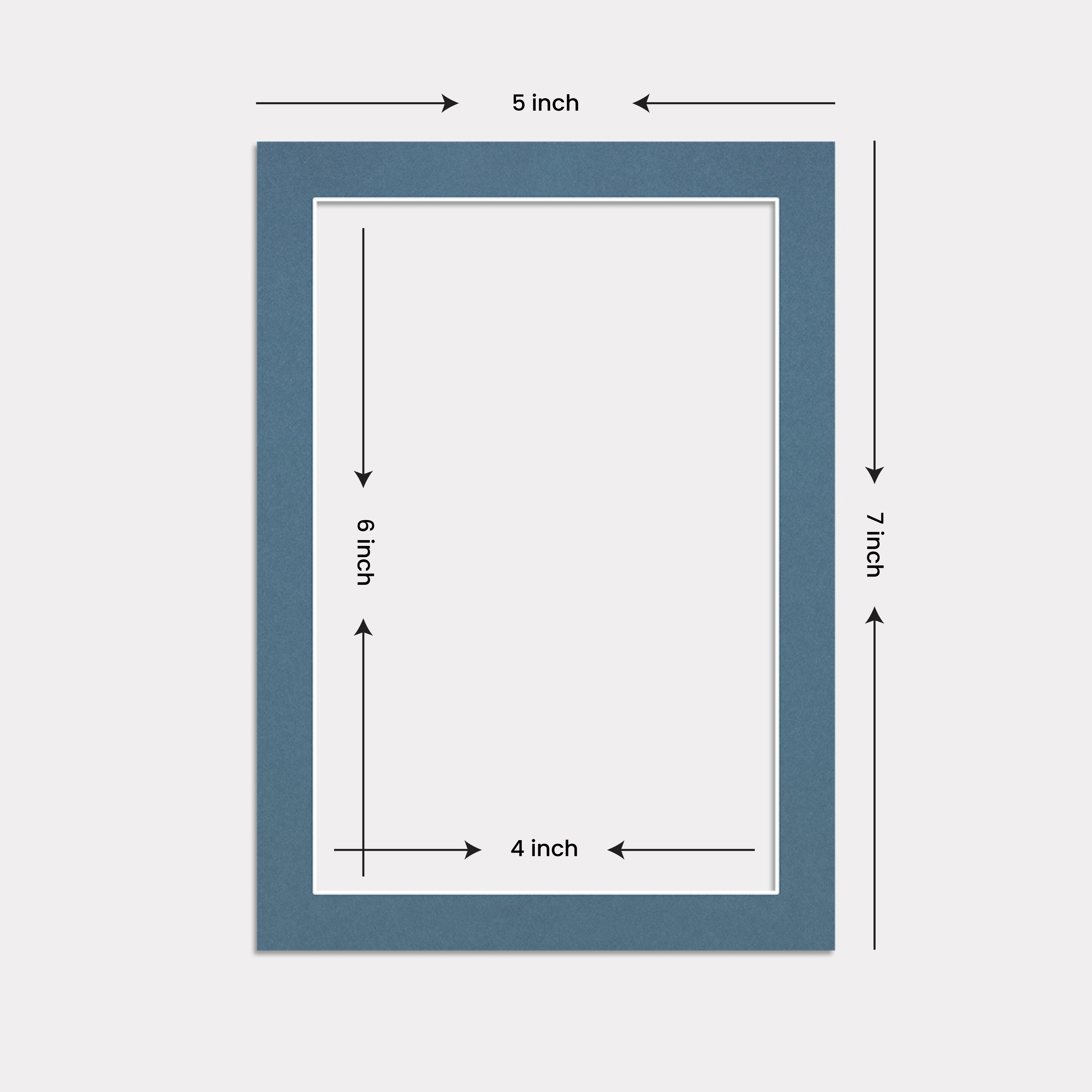 5 inch

6 inch

7 inch

4 inch