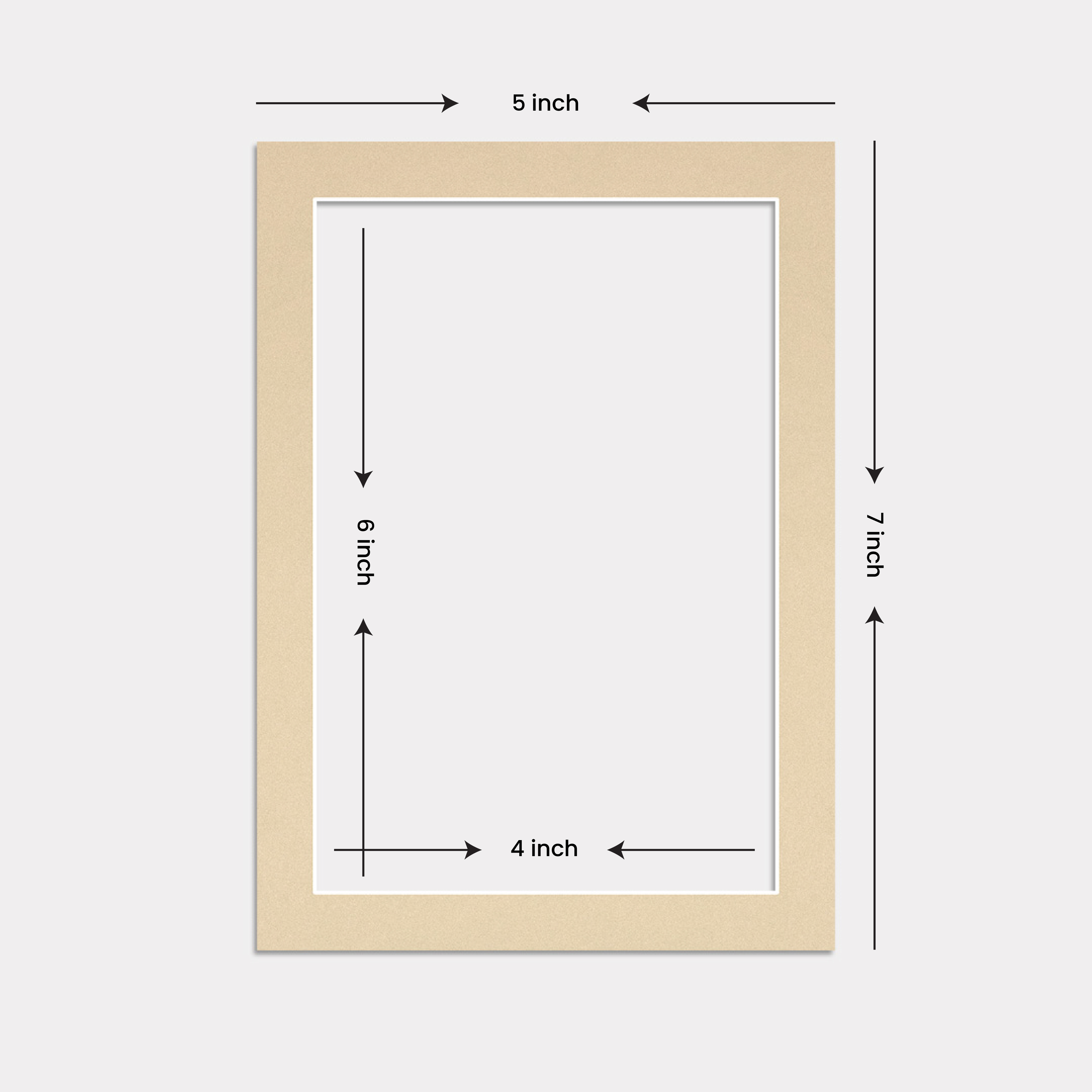 5 inch

6 inch

7 inch

4 inch