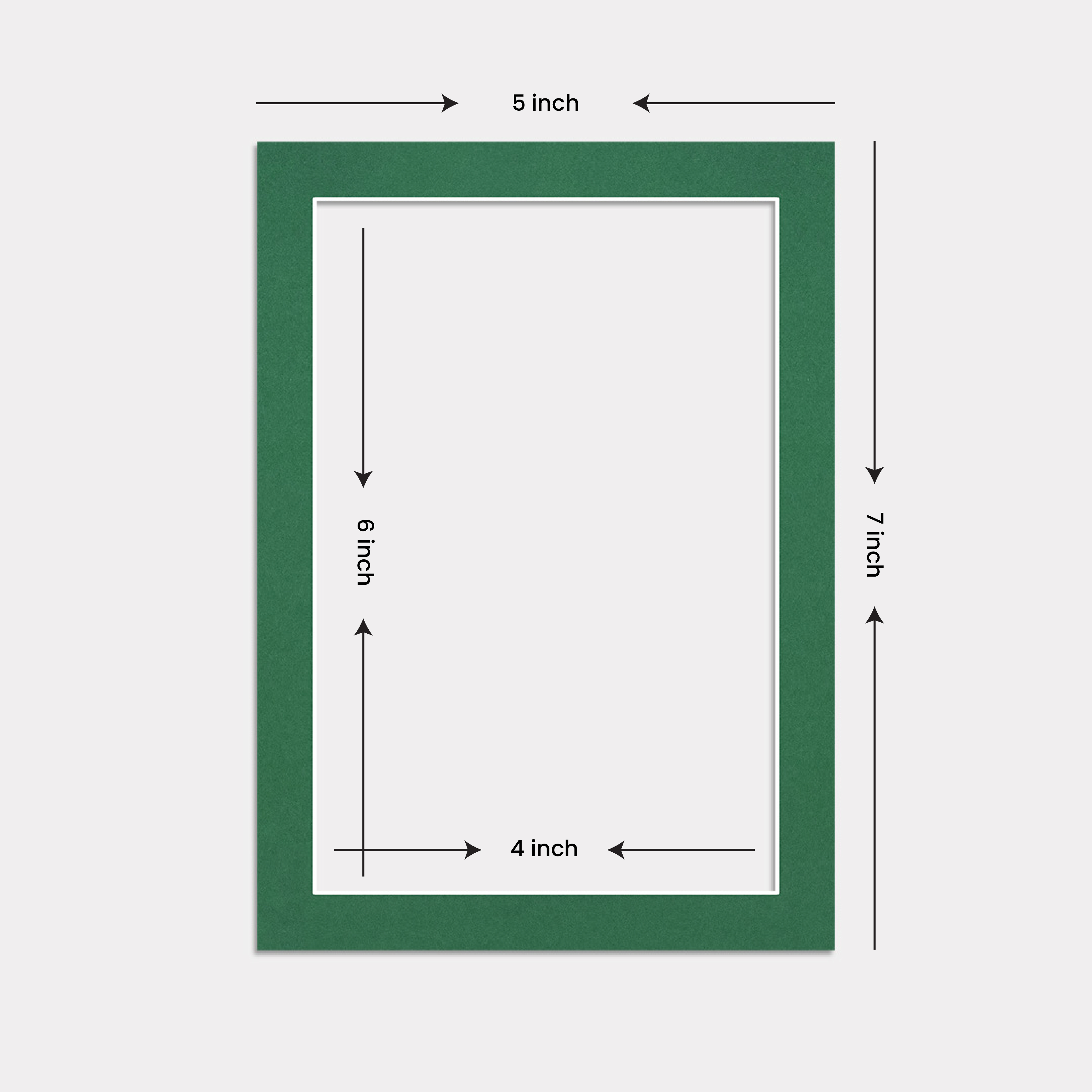 5 inch

6 inch

7 inch

4 inch