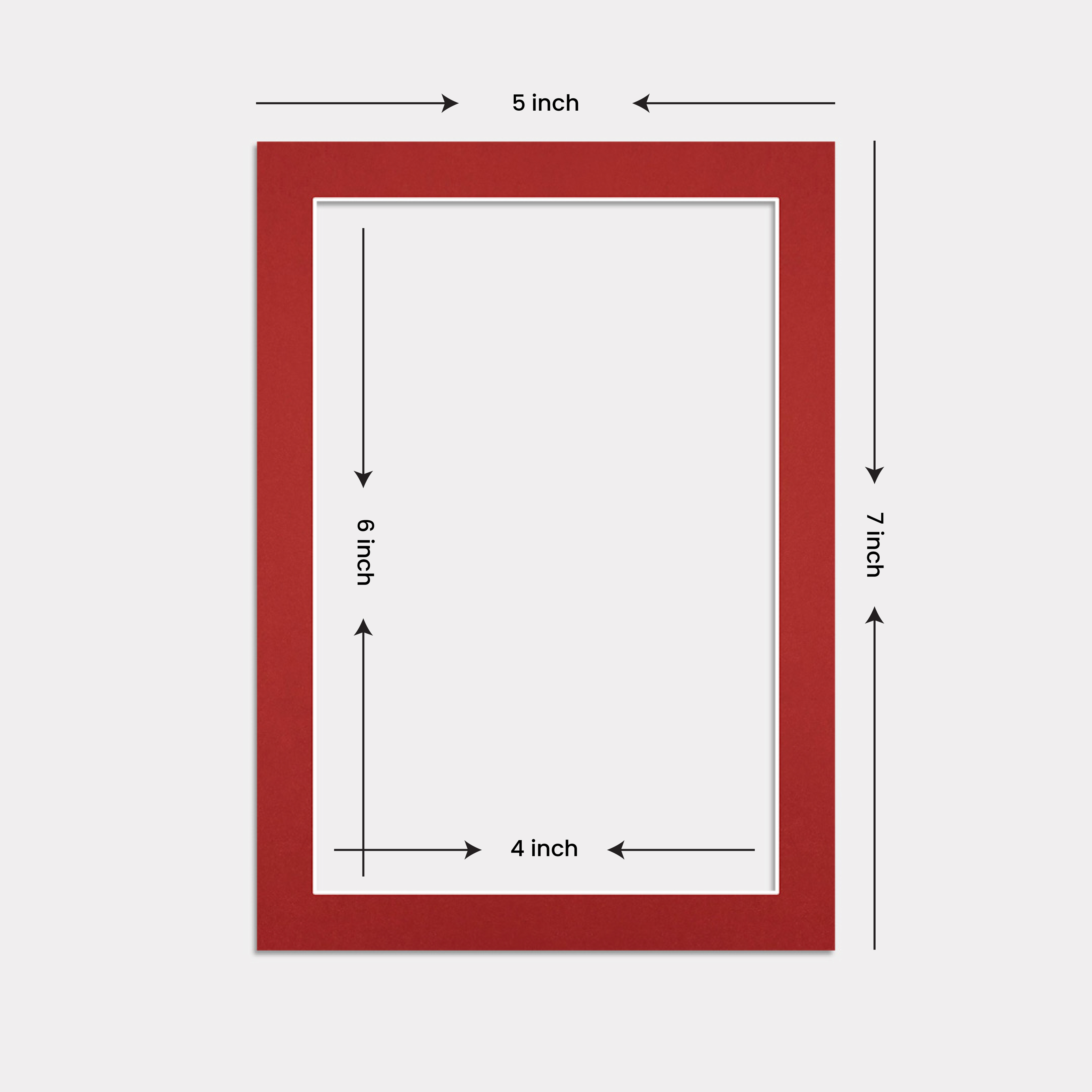 5 inch

6 inch

7 inch

4 inch