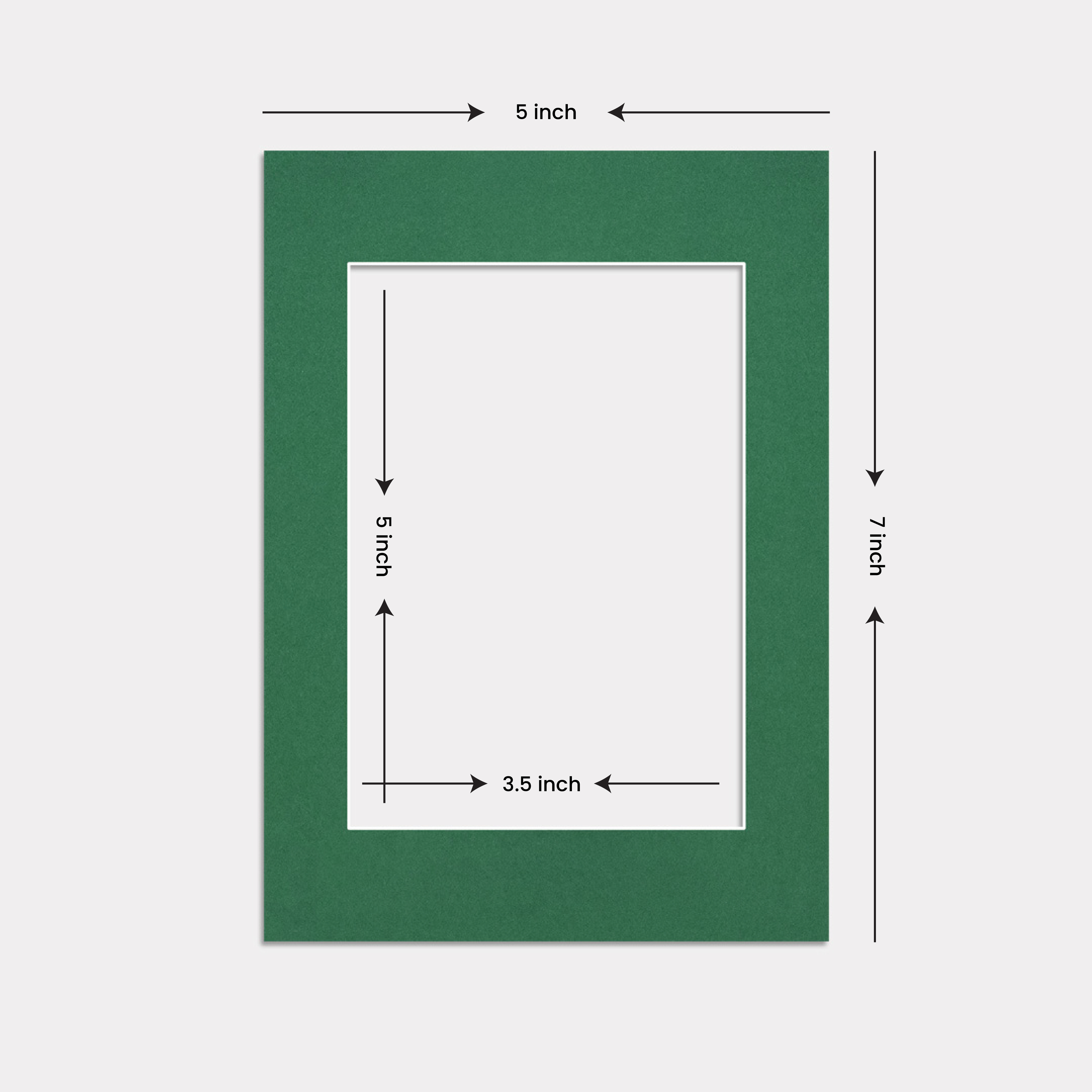 5 inch

5 inch

7 inch

3.5 inch