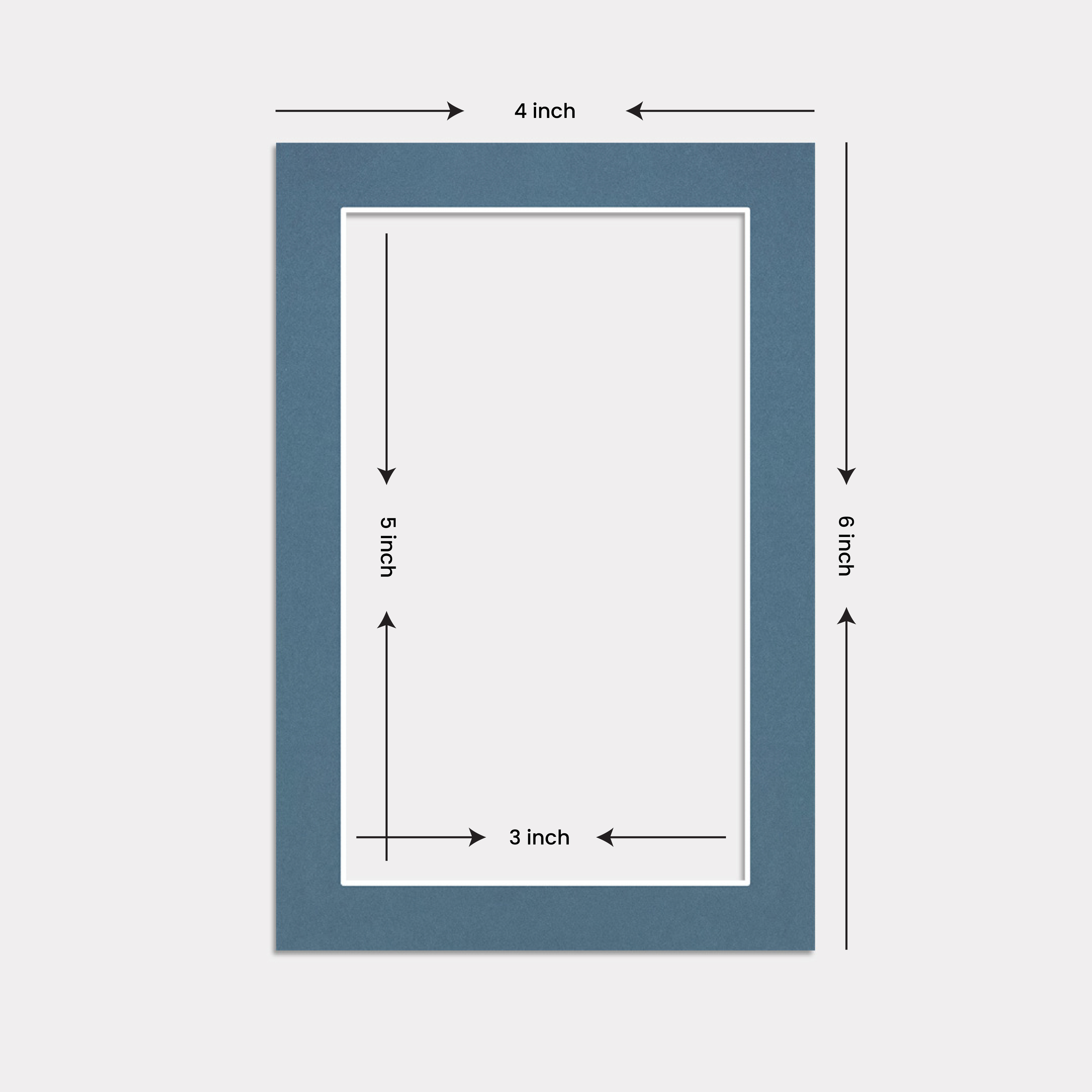 4 inch

5 inch

6 inch

3 inch