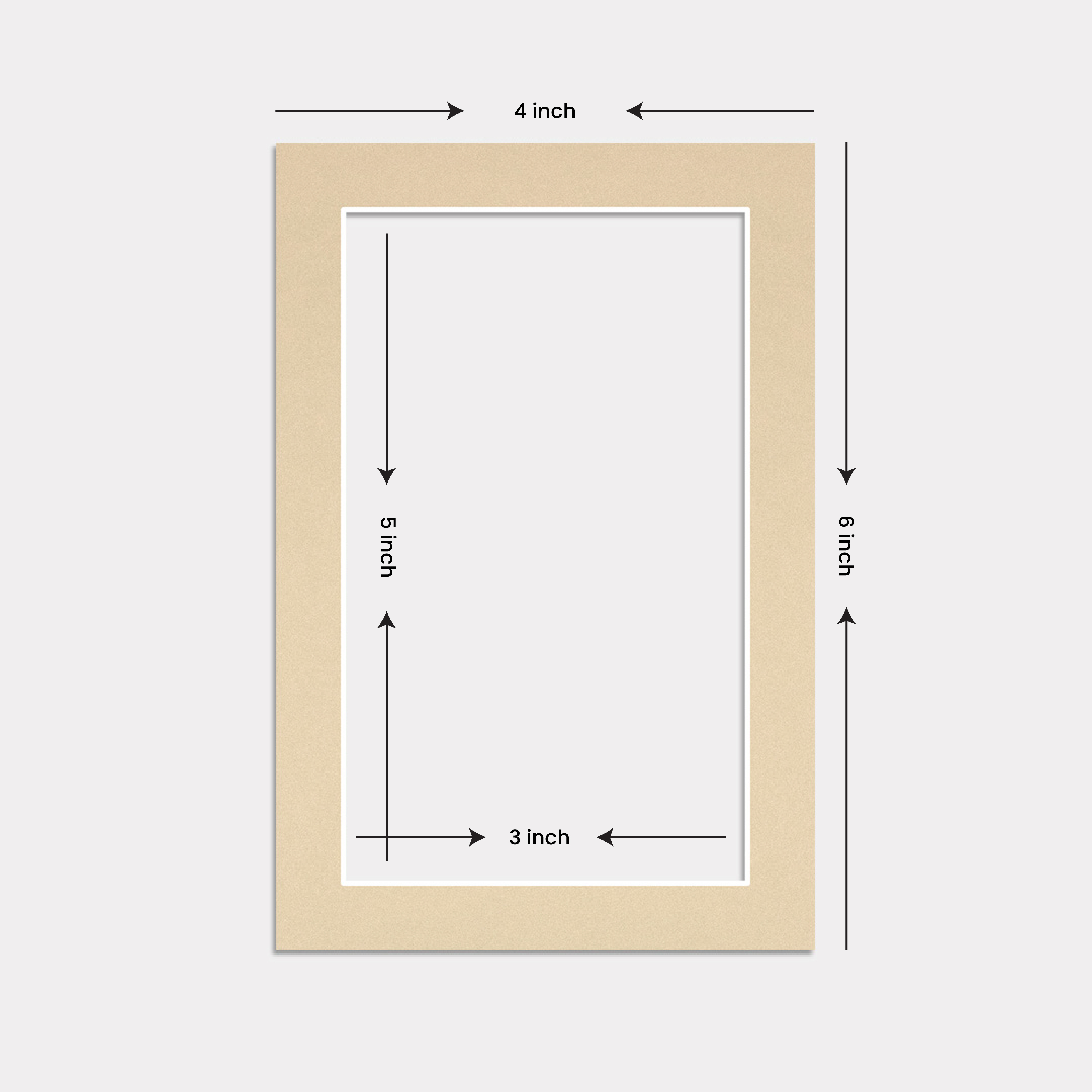 4 inch

5 inch

6 inch

3 inch