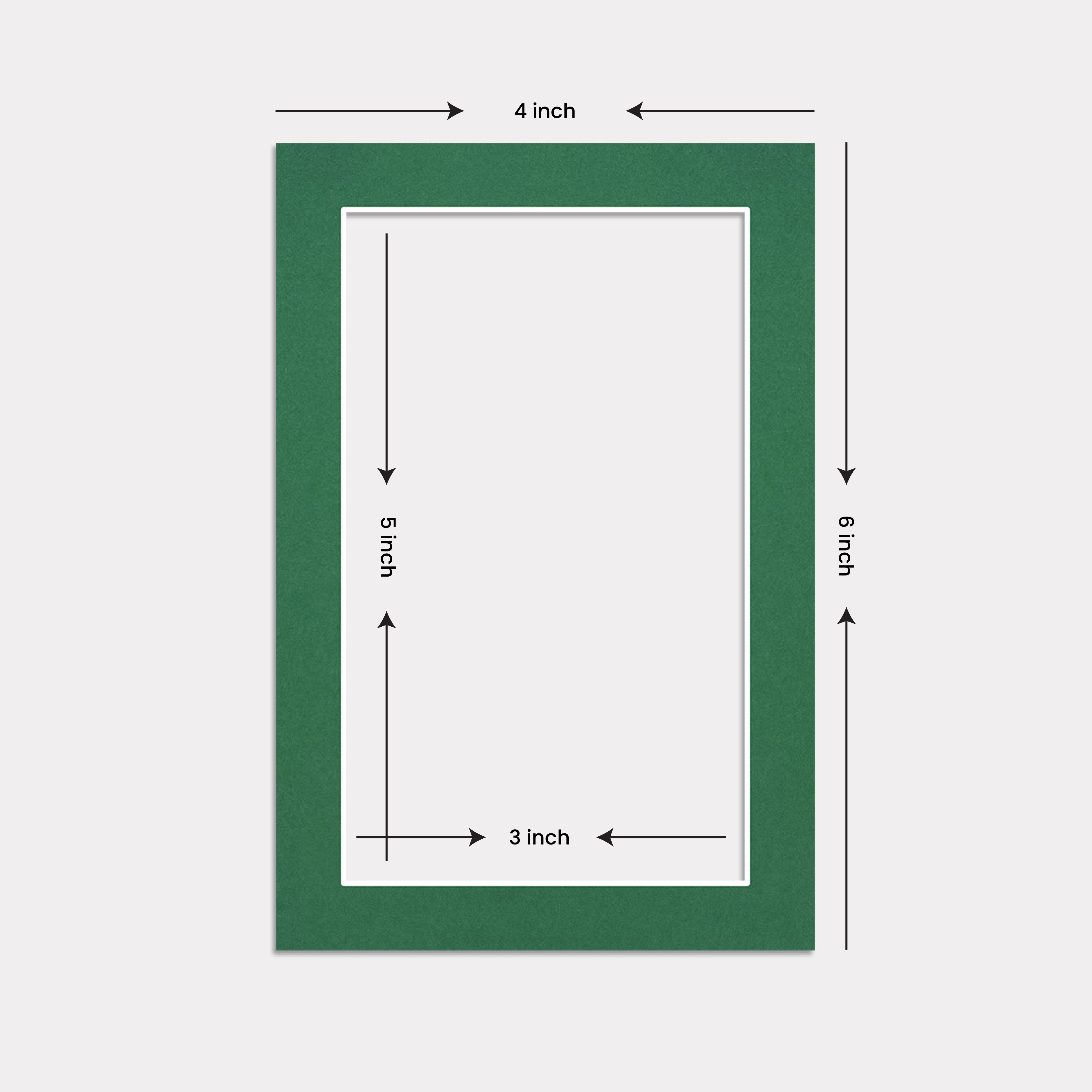 4 inch

5 inch

6 inch

3 inch