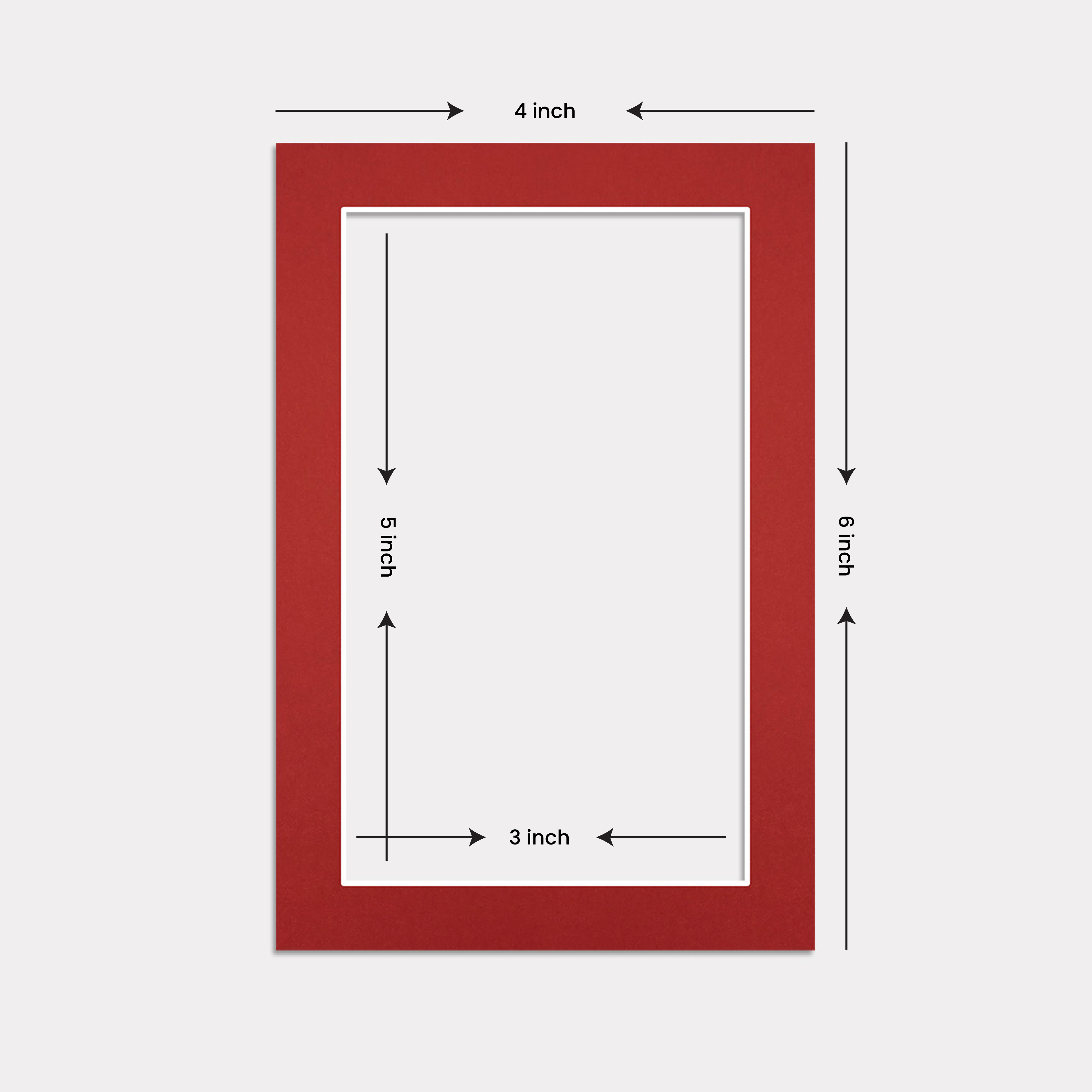 4 inch

5 inch

6 inch

3 inch