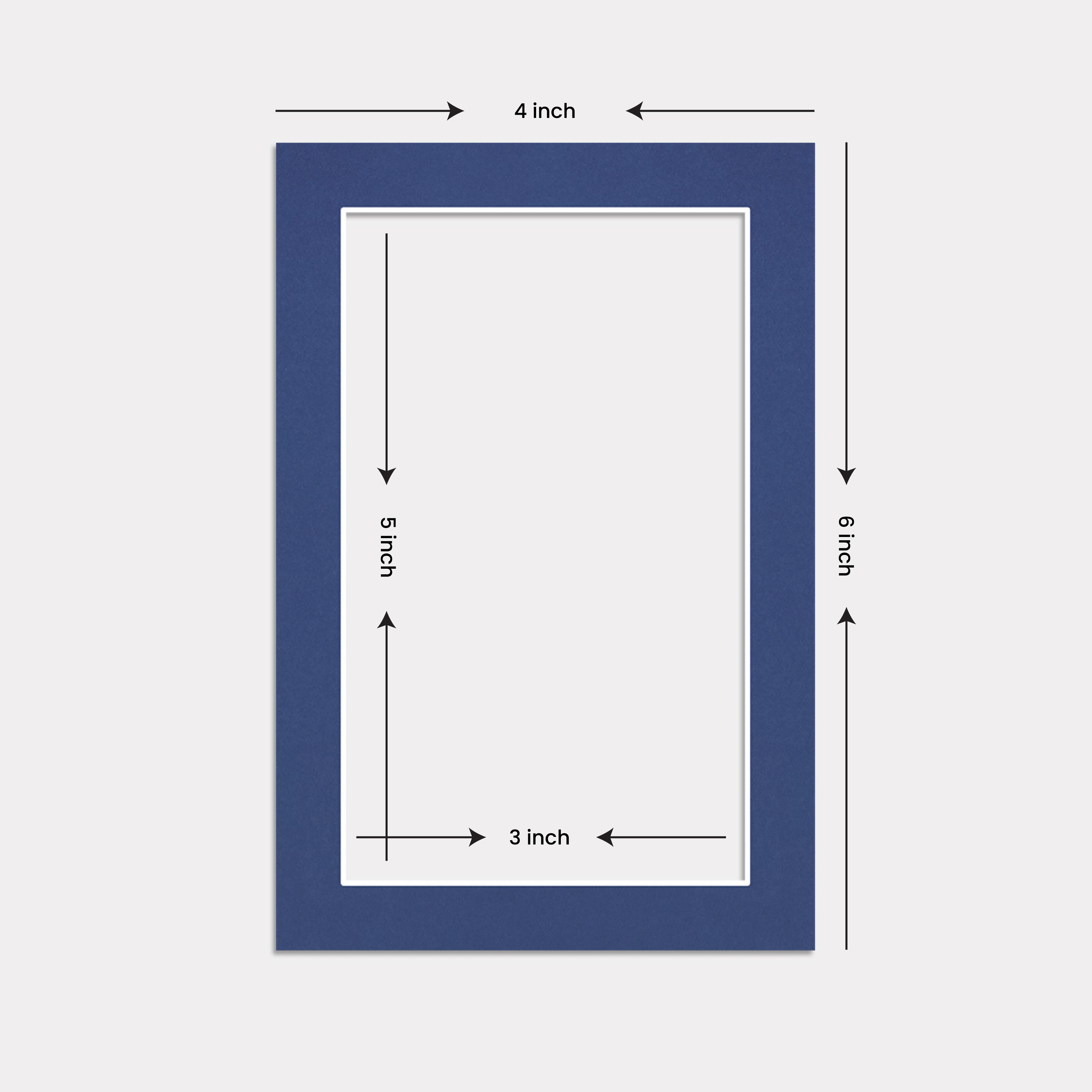 4 inch

5 inch

6 inch

3 inch