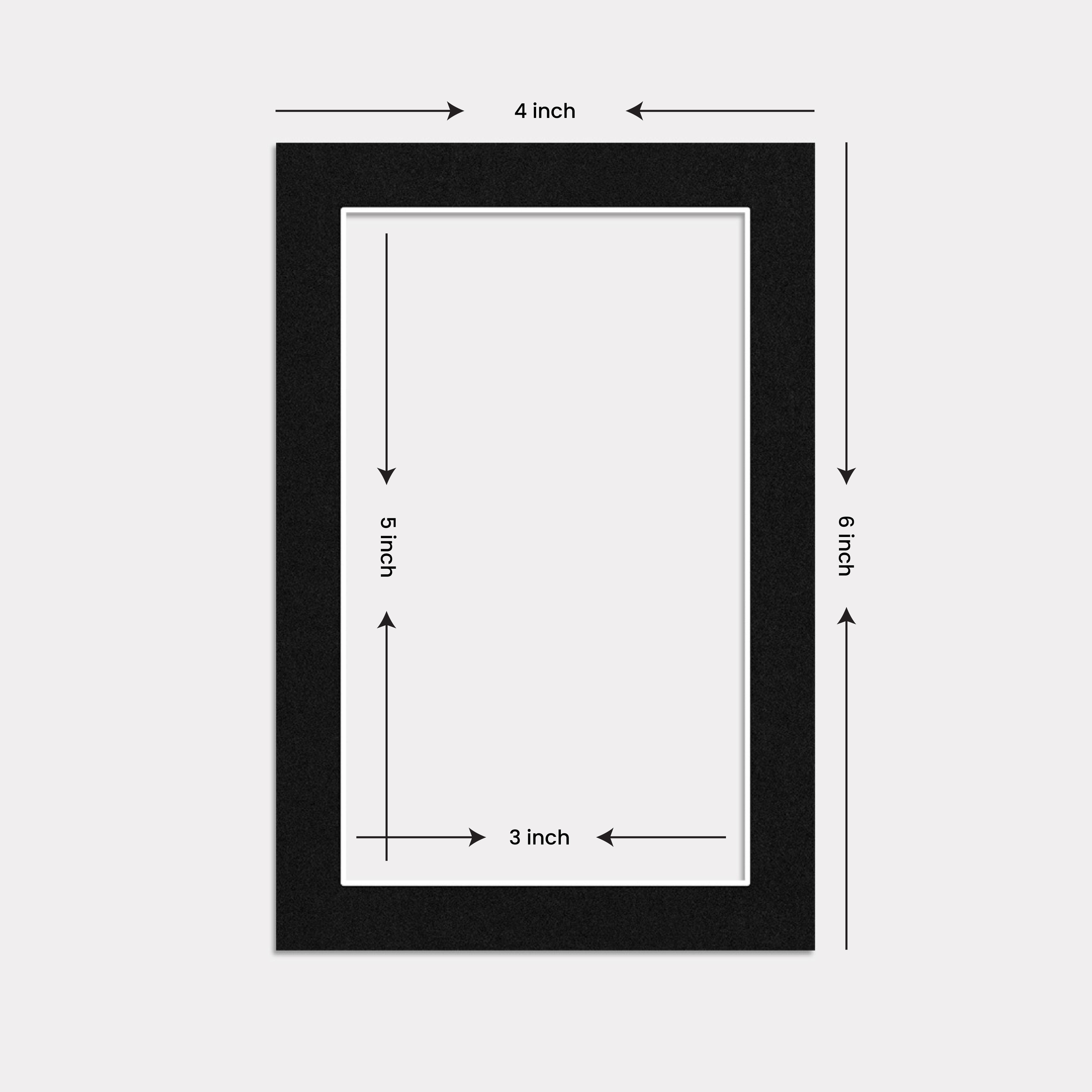 4 inch

5 inch

6 inch

3 inch