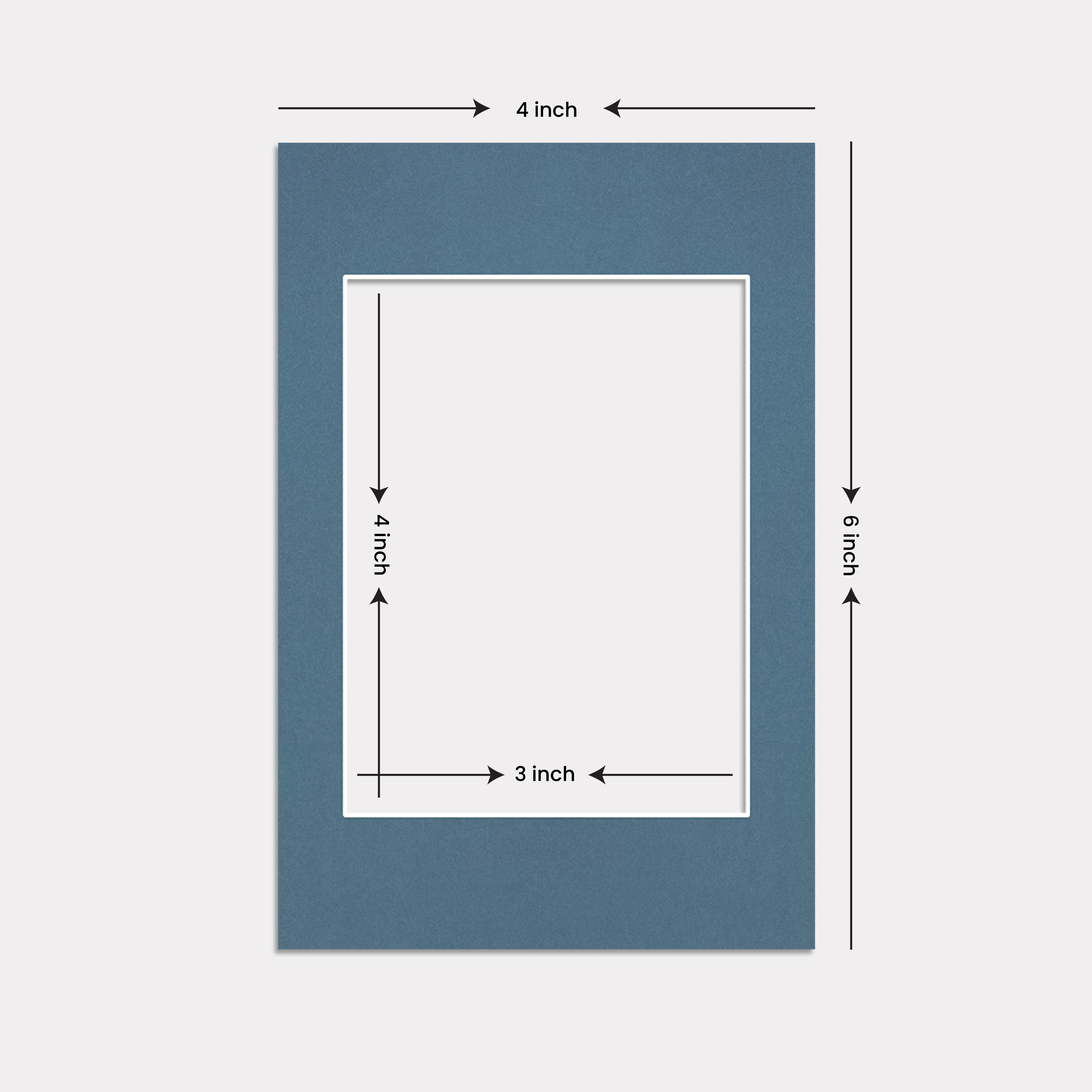 4 inch

4 inch

6 inch

3 inch