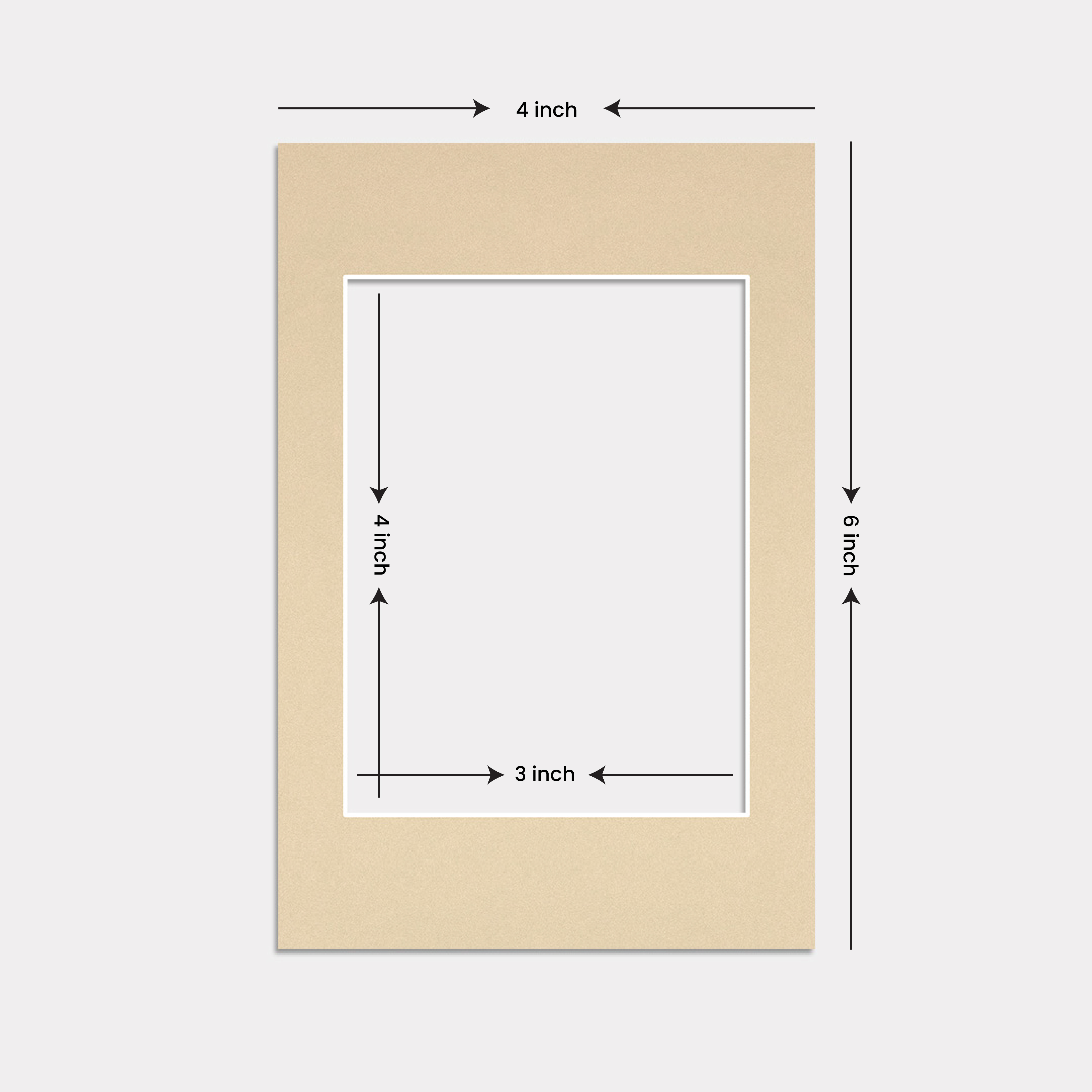 4 inch

4 inch

6 inch

3 inch