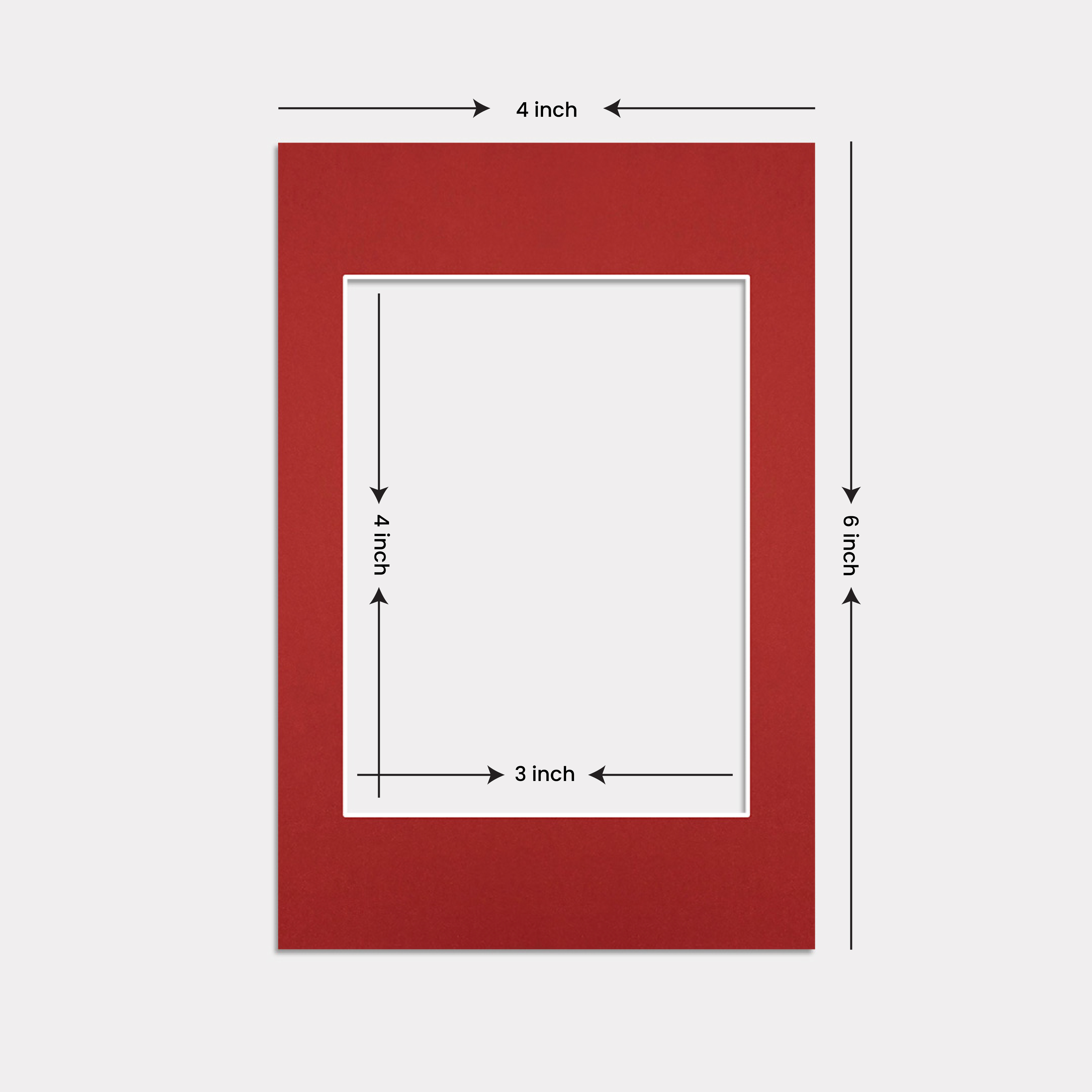 4 inch

4 inch

6 inch

3 inch