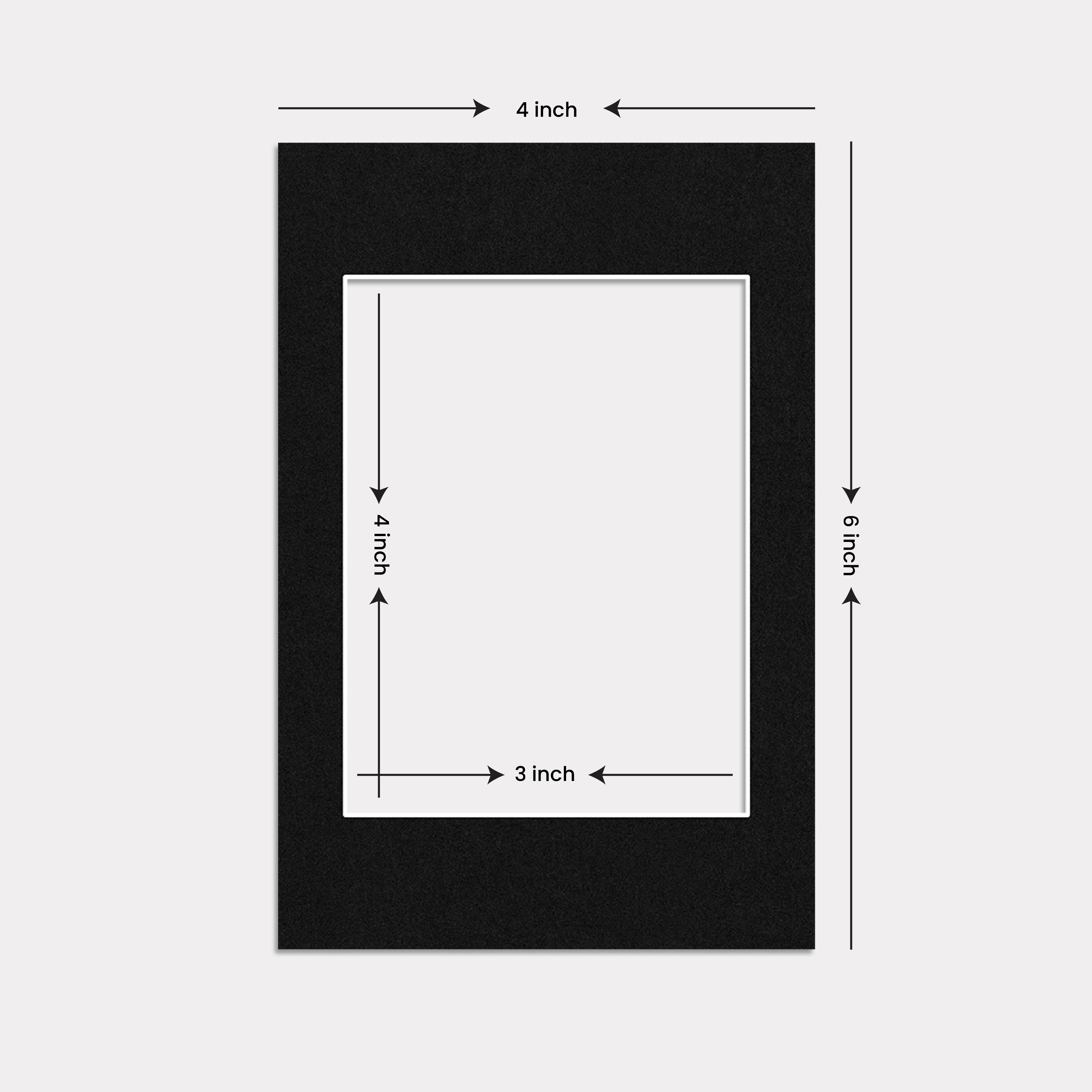 4 inch

4 inch

6 inch

3 inch