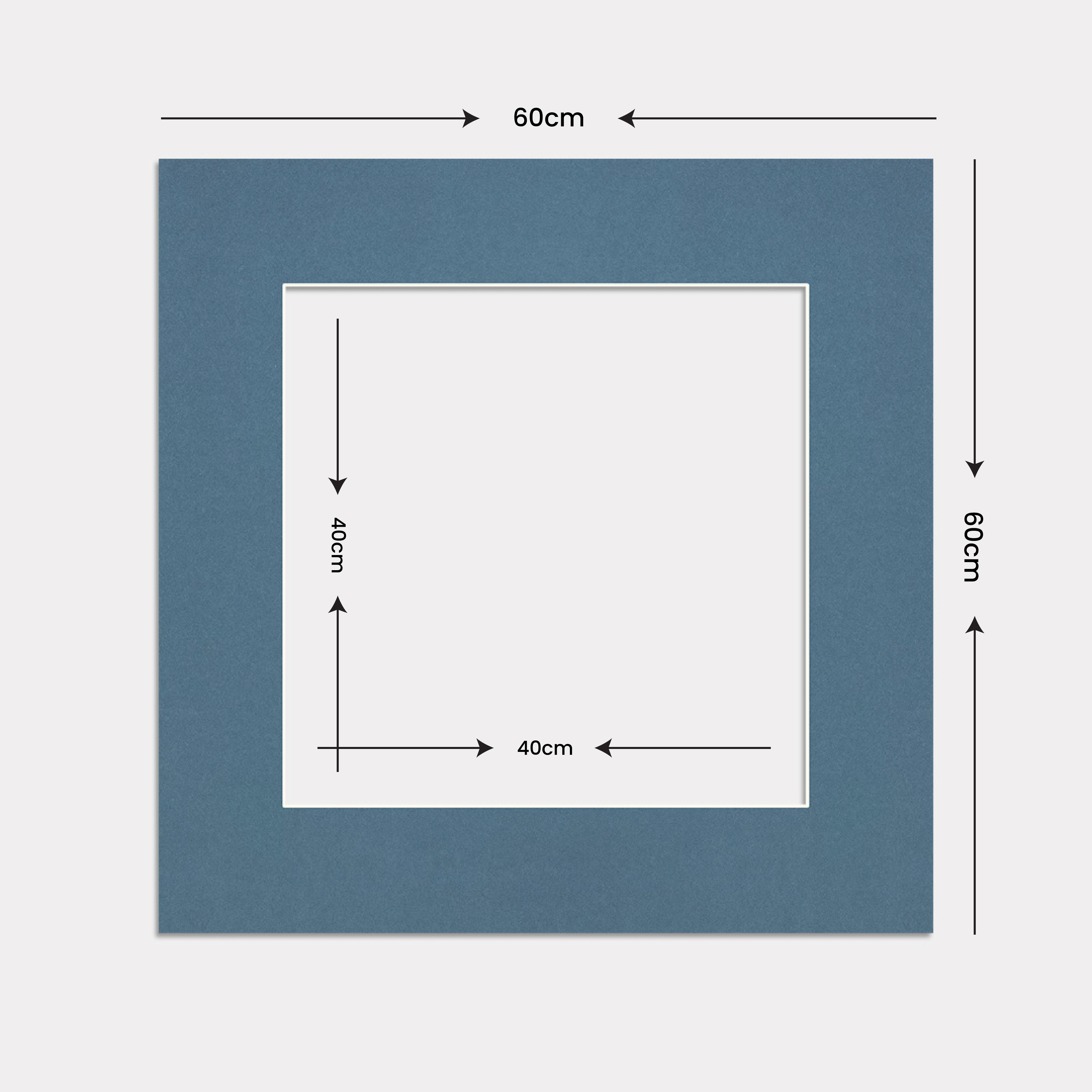 60cm

60cm

40cm

40cm