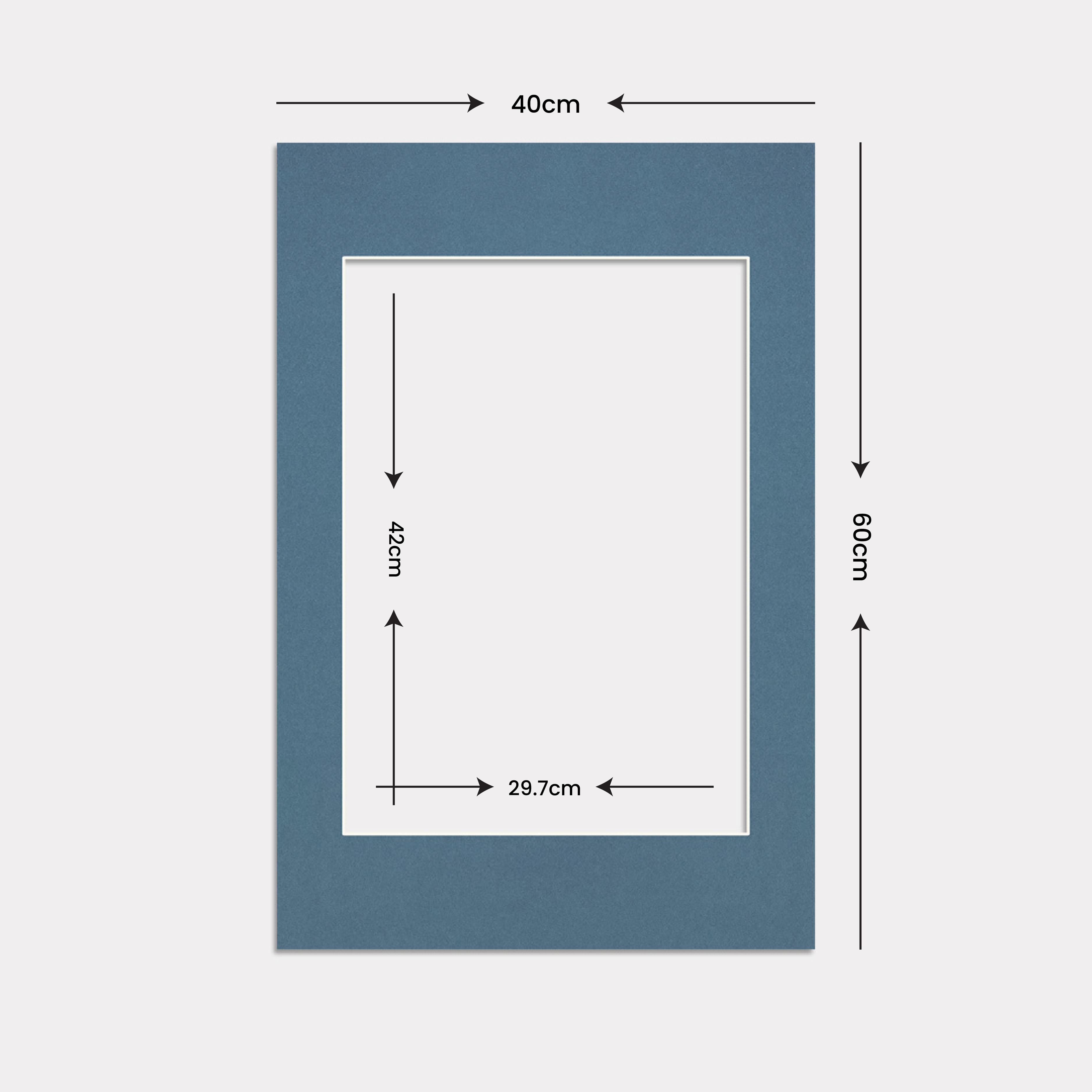 40cm

42cm

60cm

29.7cm