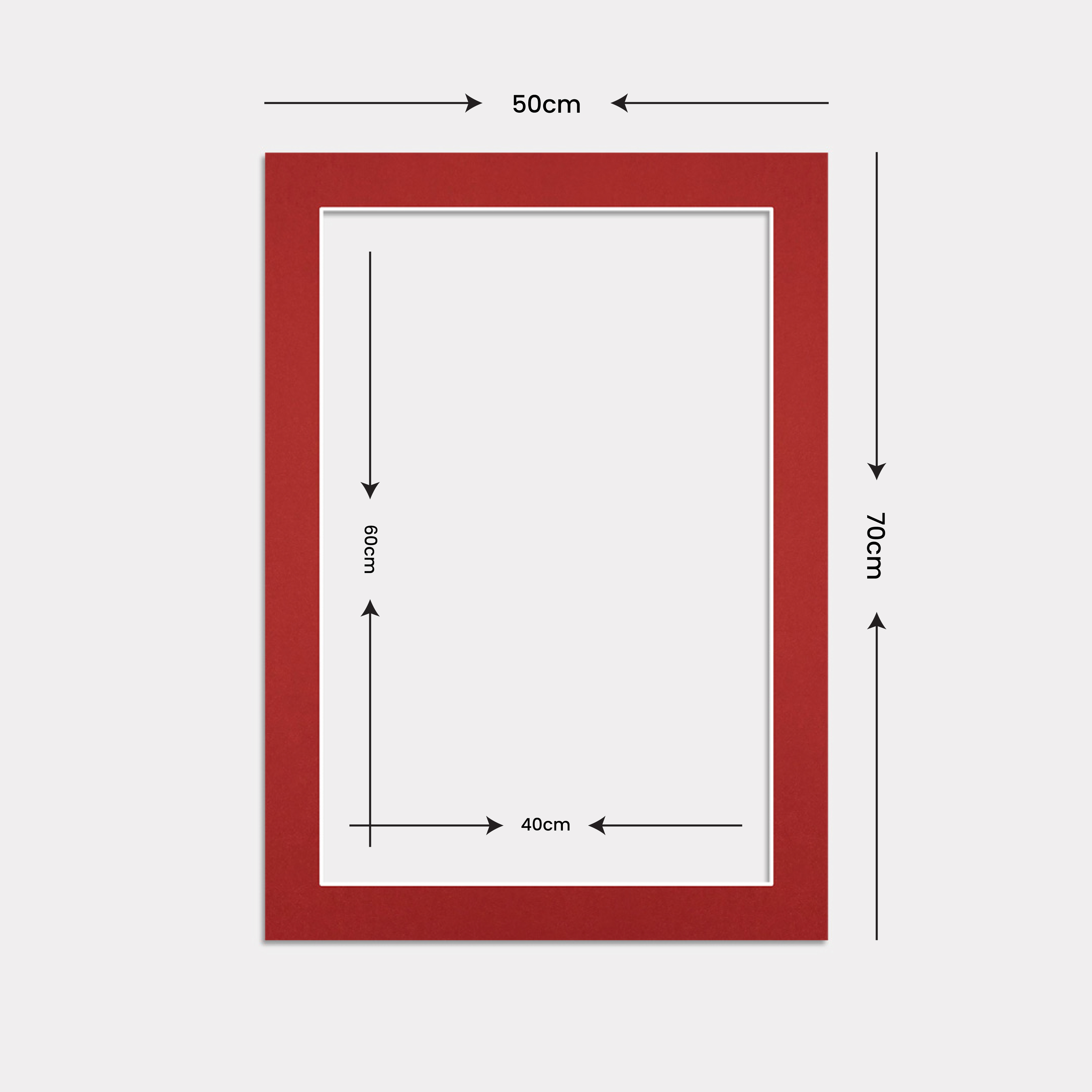 50cm

70cm

60cm

40cm