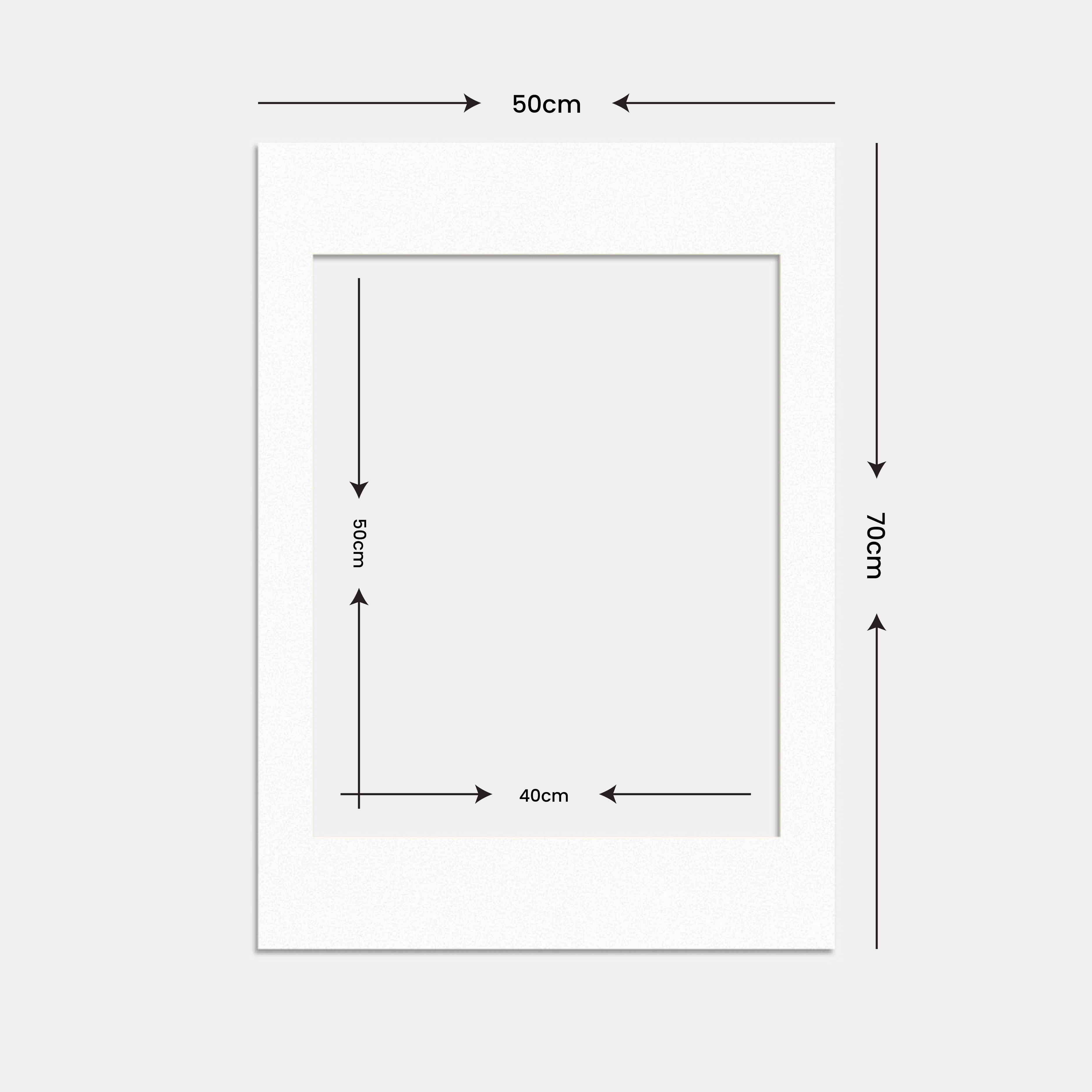 50cm

70cm

50cm

40cm