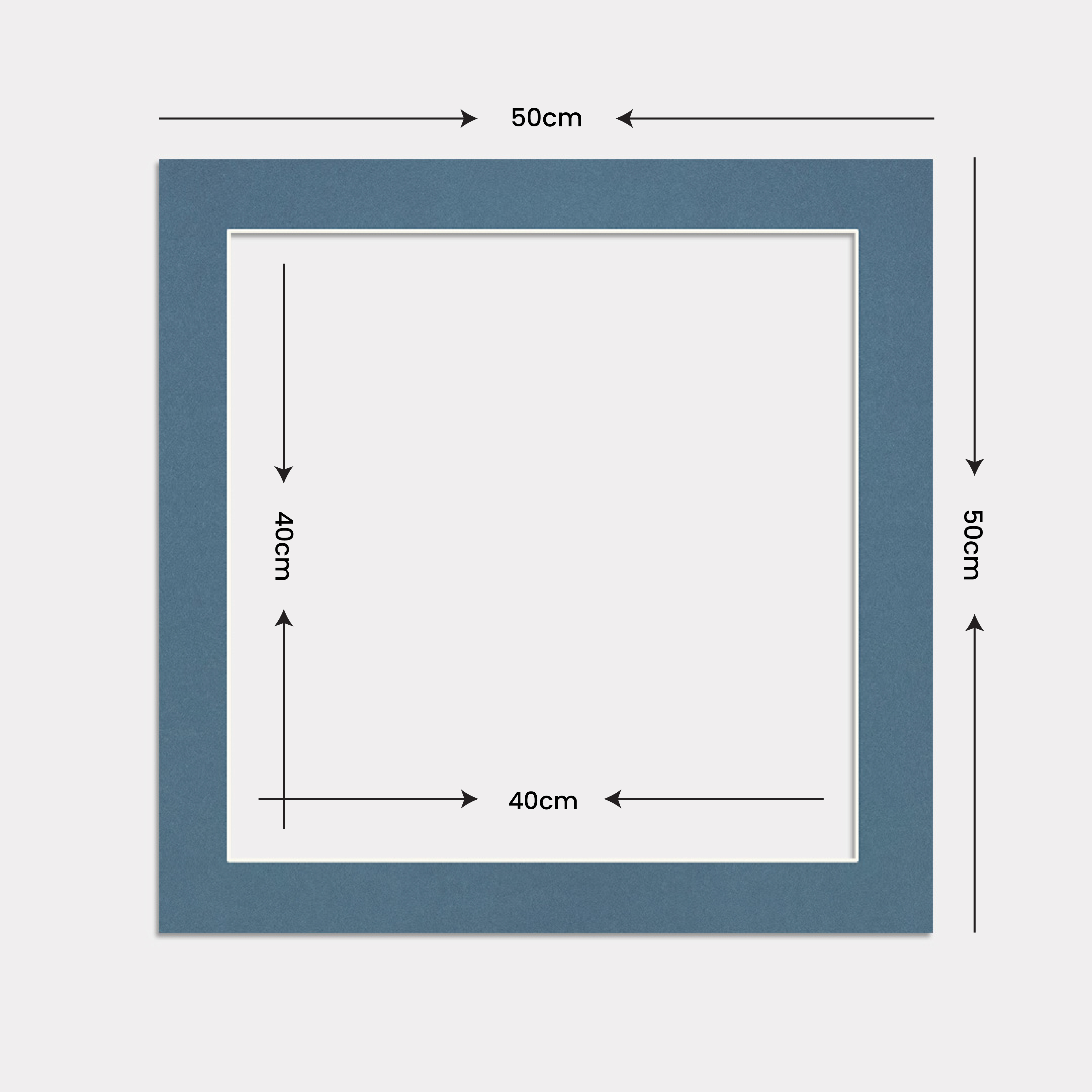 50cm

40cm

50cm

40cm