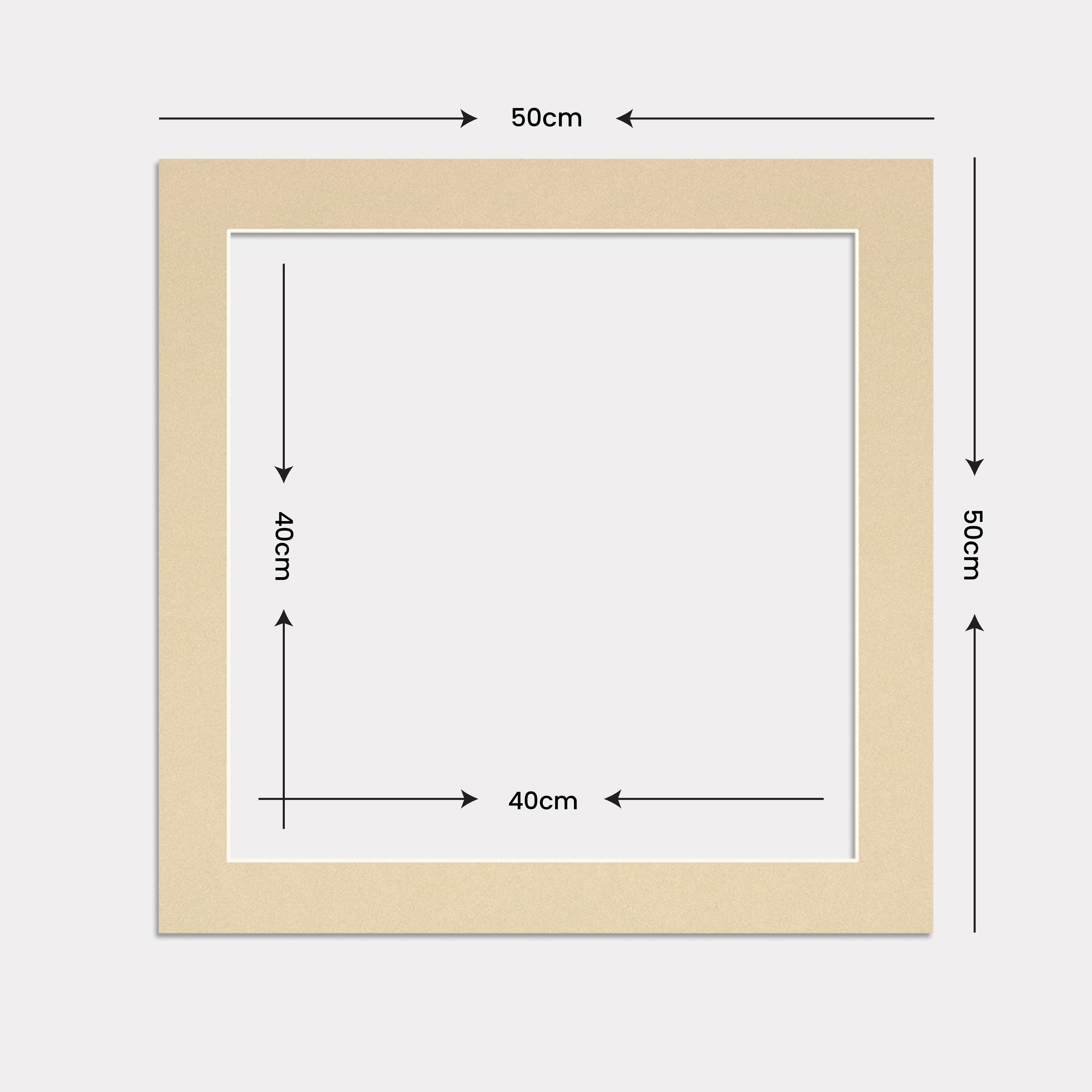 50cm

40cm

50cm

40cm