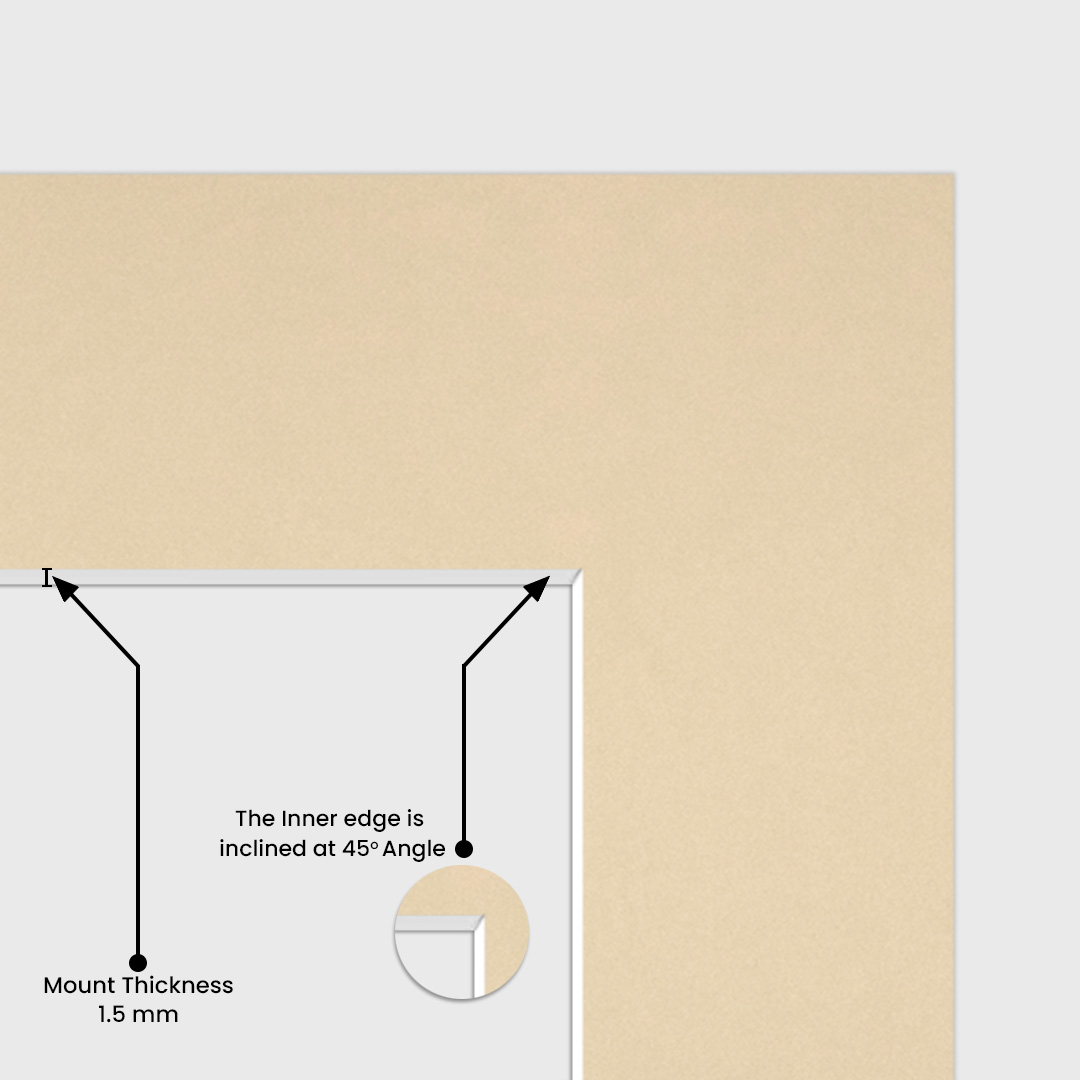 The Inner edge is inclined at 45° Angle

Mount Thickness 1.5 mm