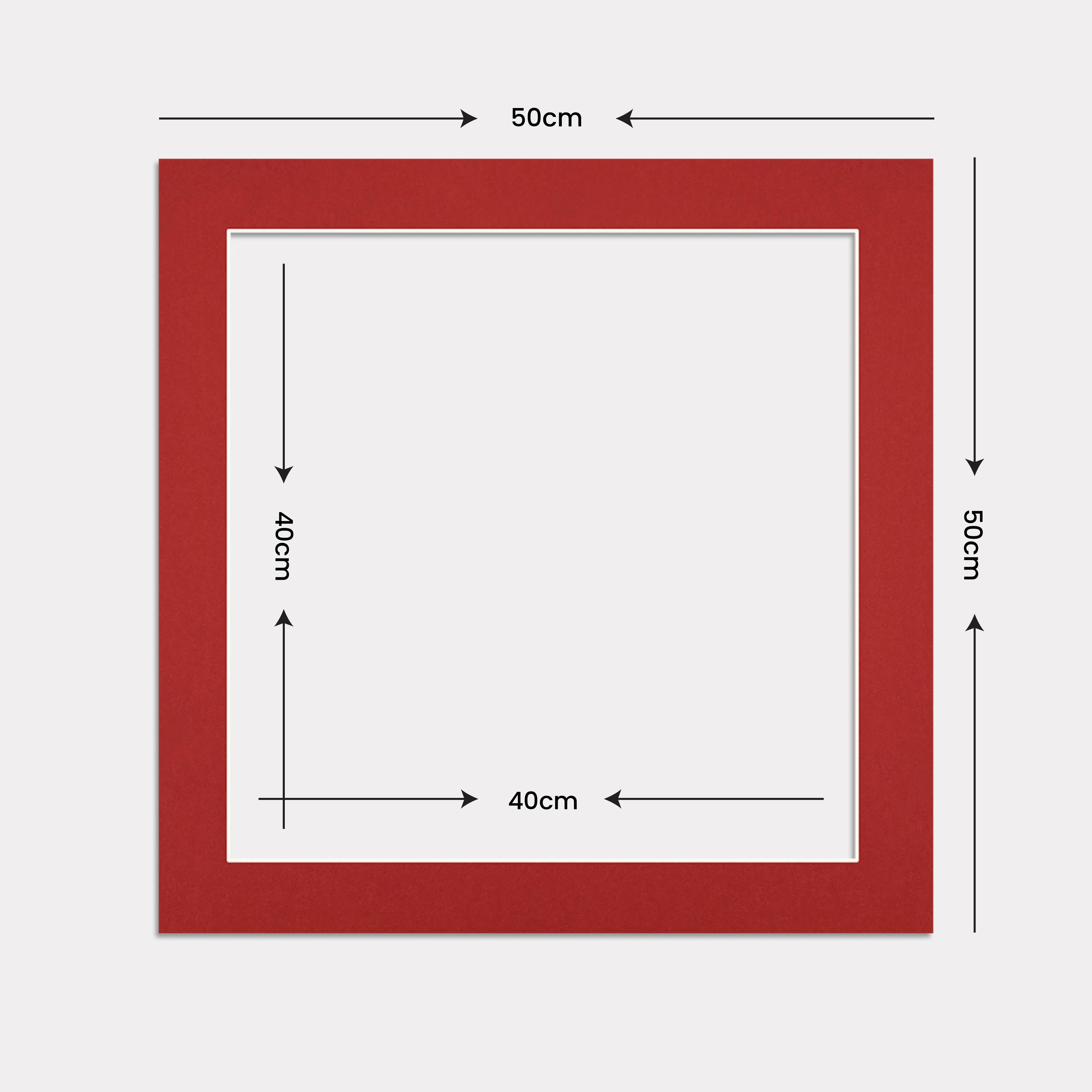 50cm

40cm

50cm

40cm