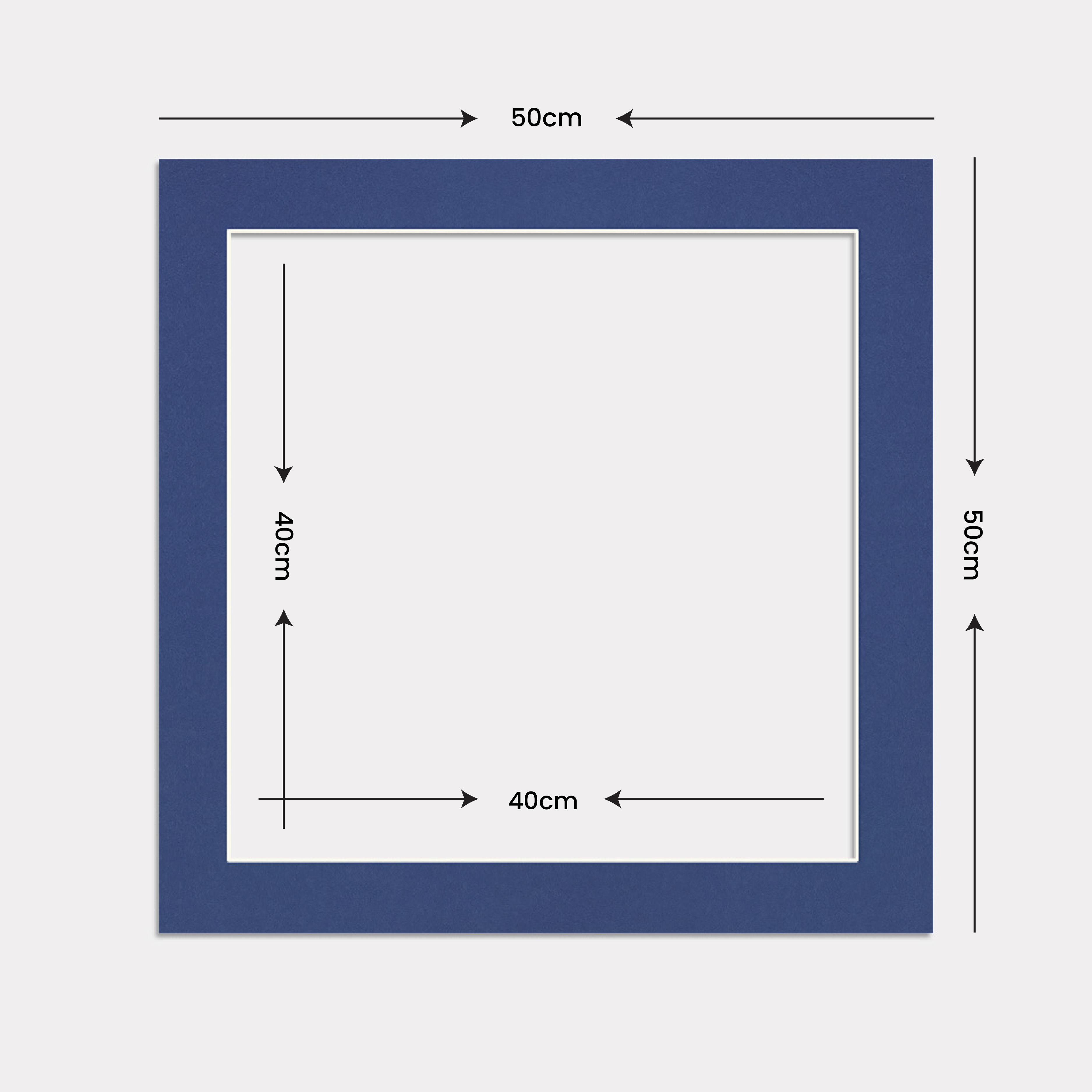 50cm

40cm

50cm

40cm