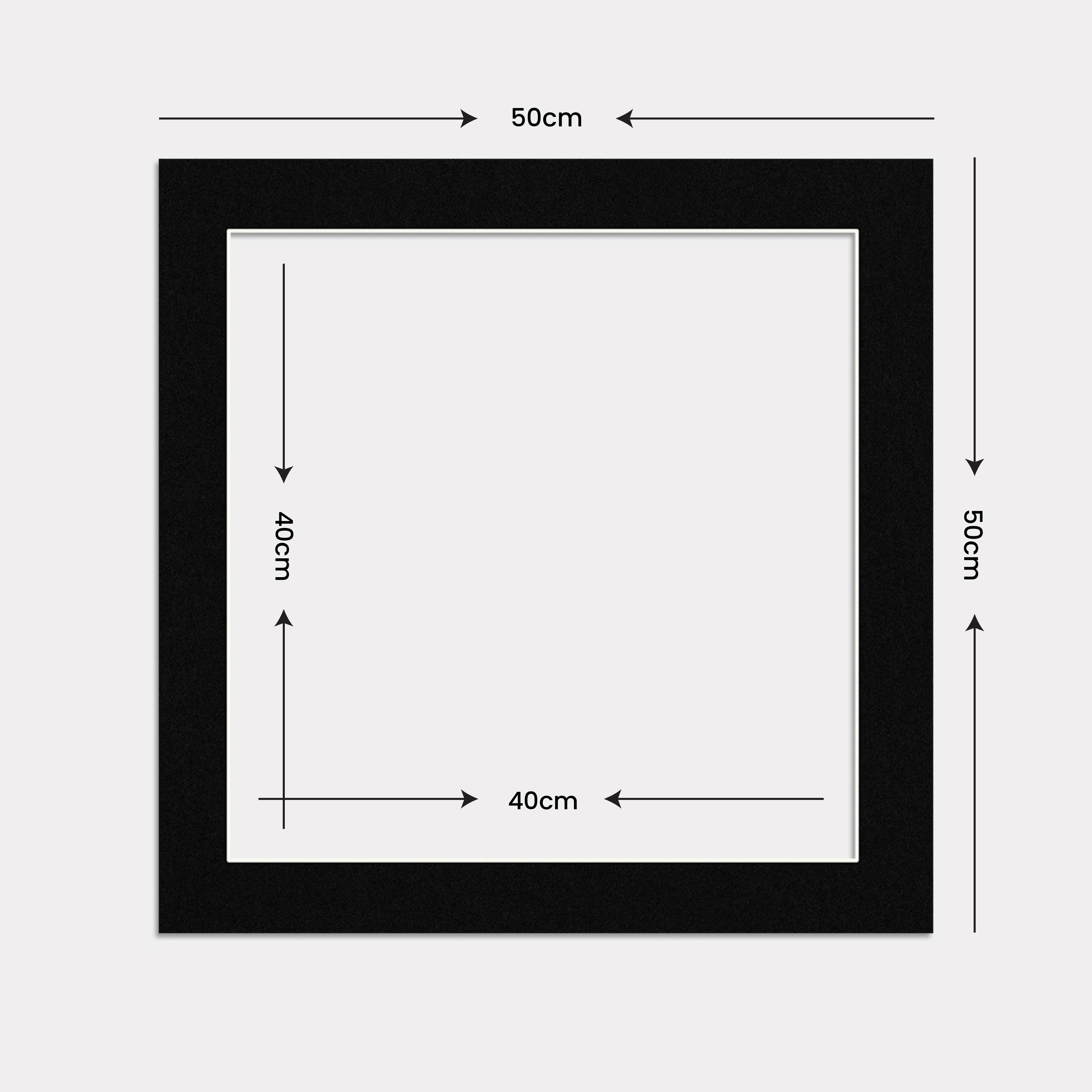 50cm

40cm

50cm

40cm