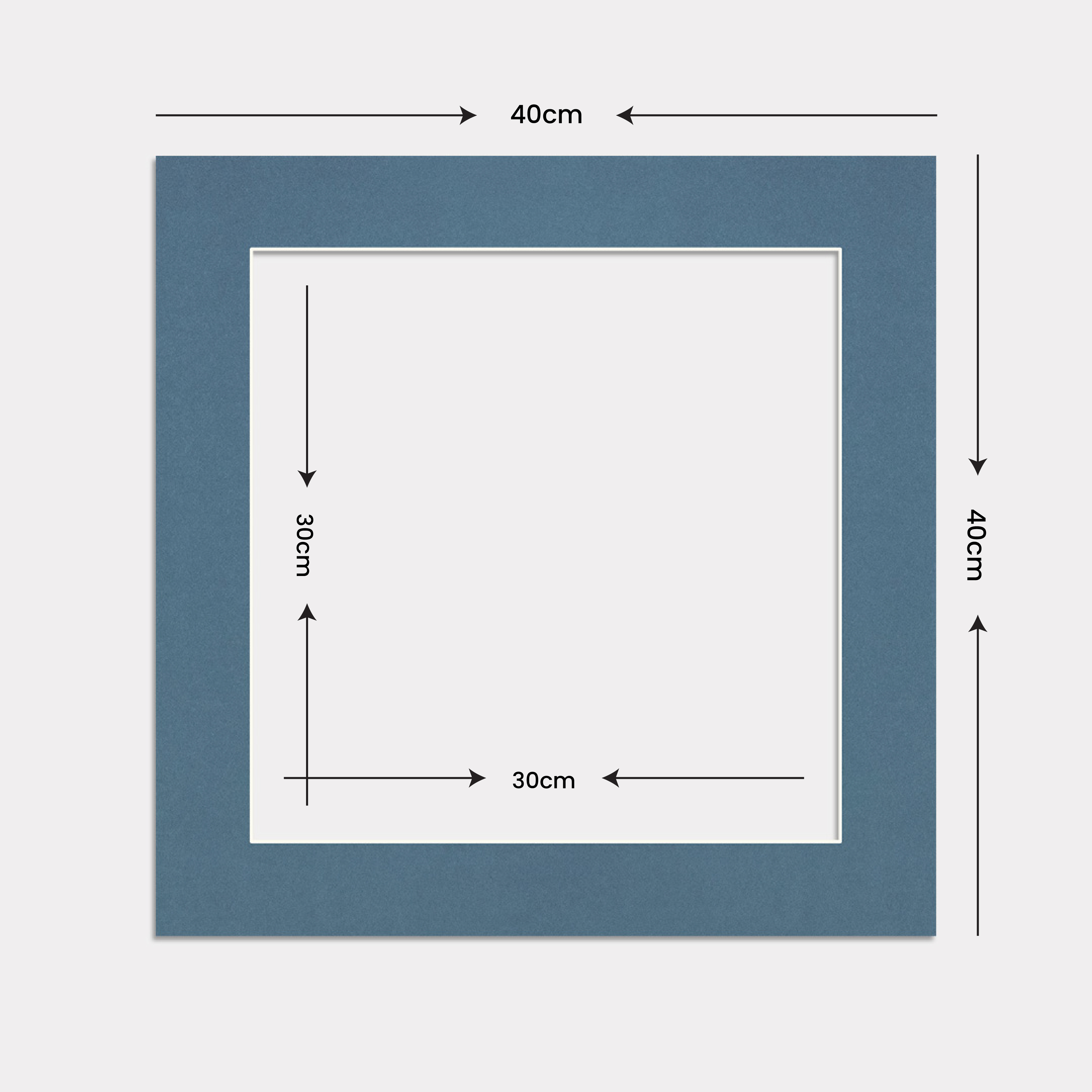 40cm

30cm

40cm

30cm