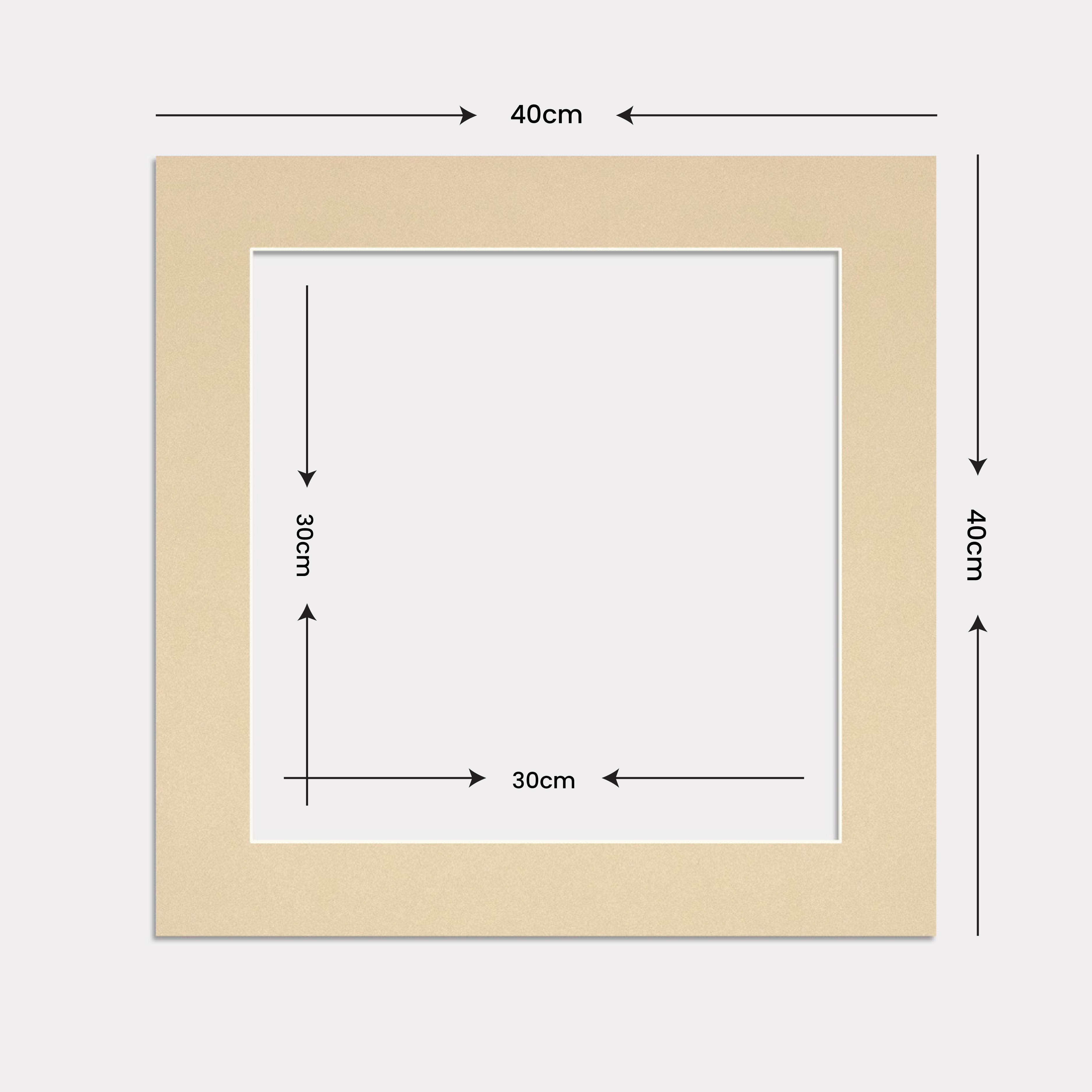 40cm

30cm

40cm

30cm