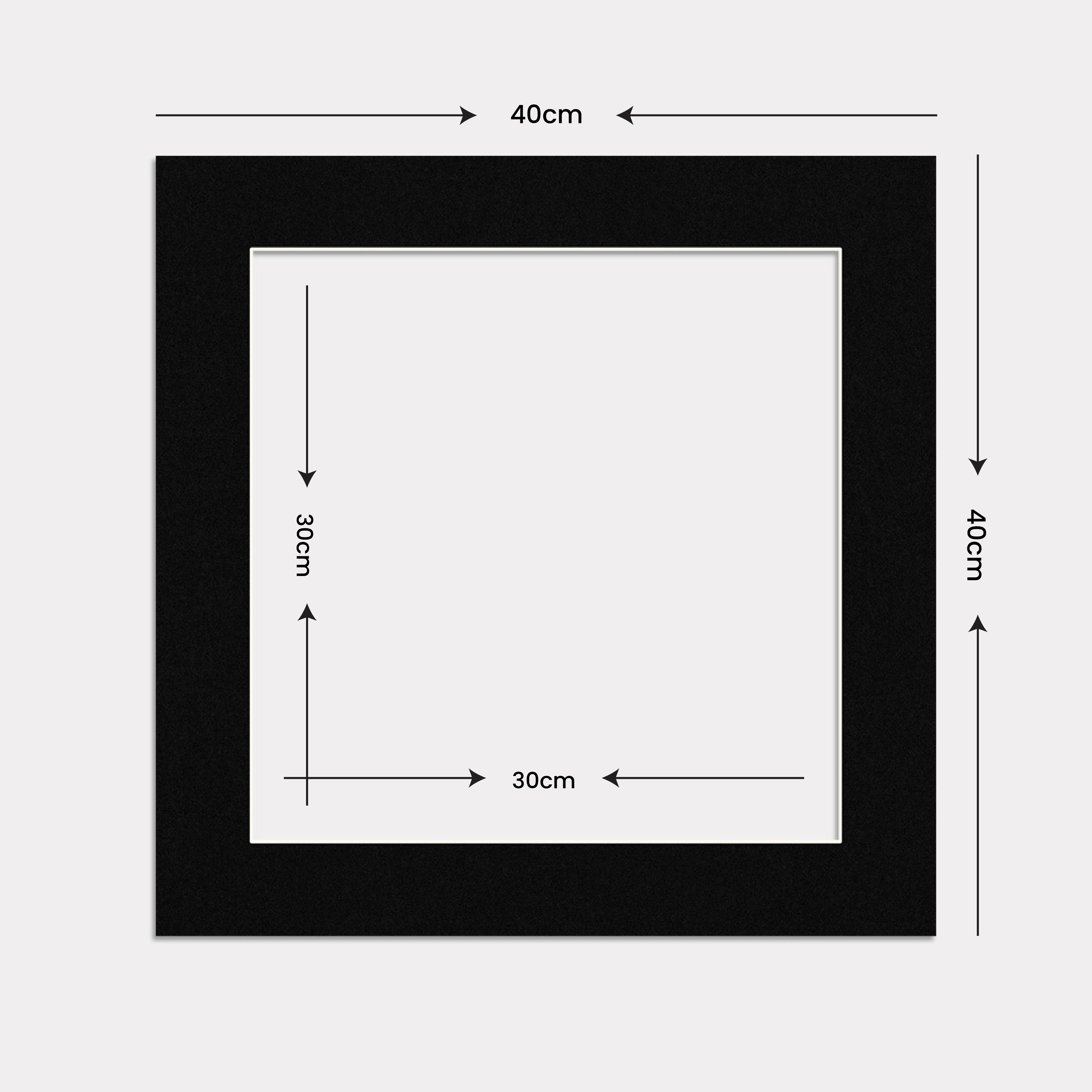 40cm

30cm

40cm

30cm