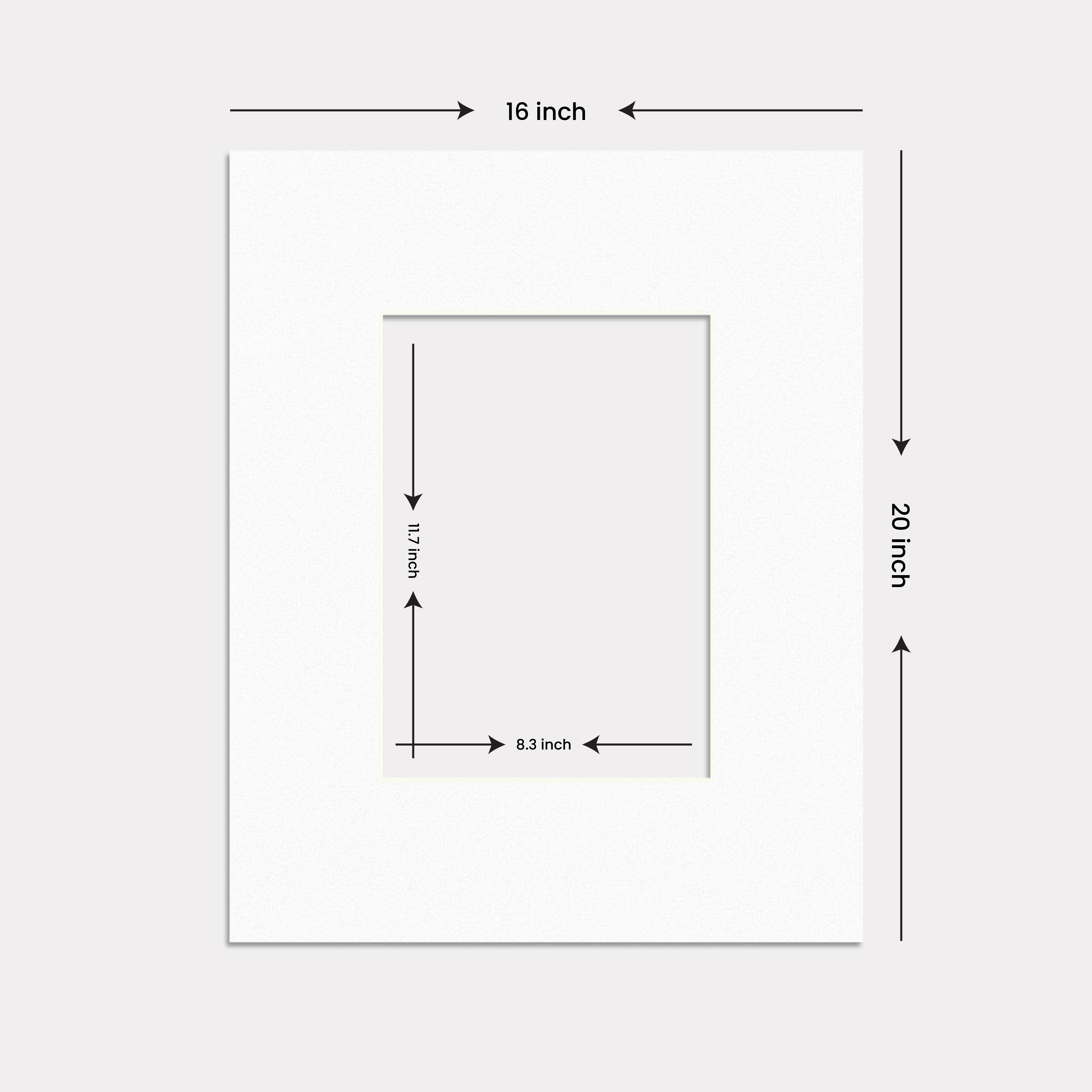 16 inch

20 inch

11.7 inch

8.3 inch