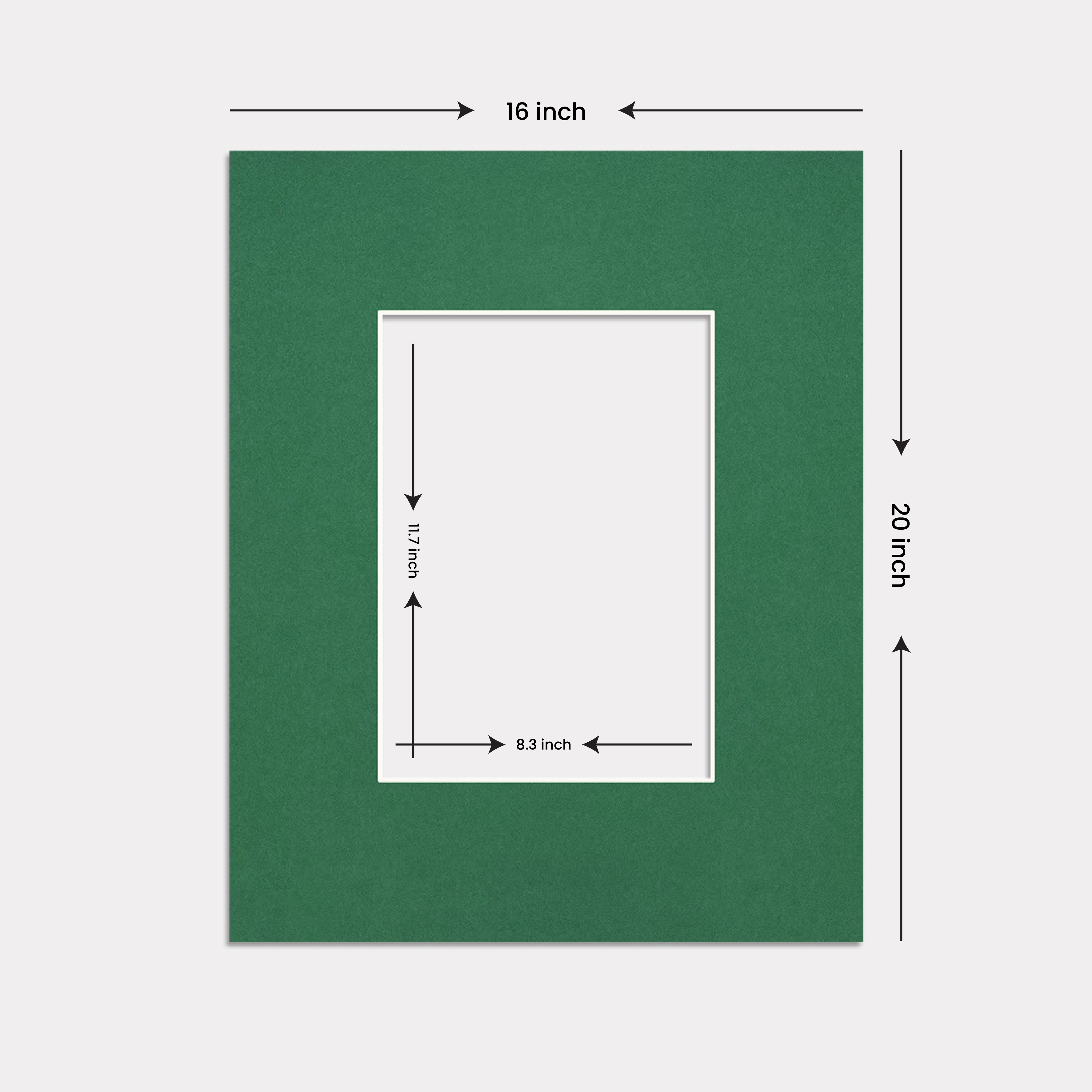 16 inch

20 inch

11.7 inch

8.3 inch