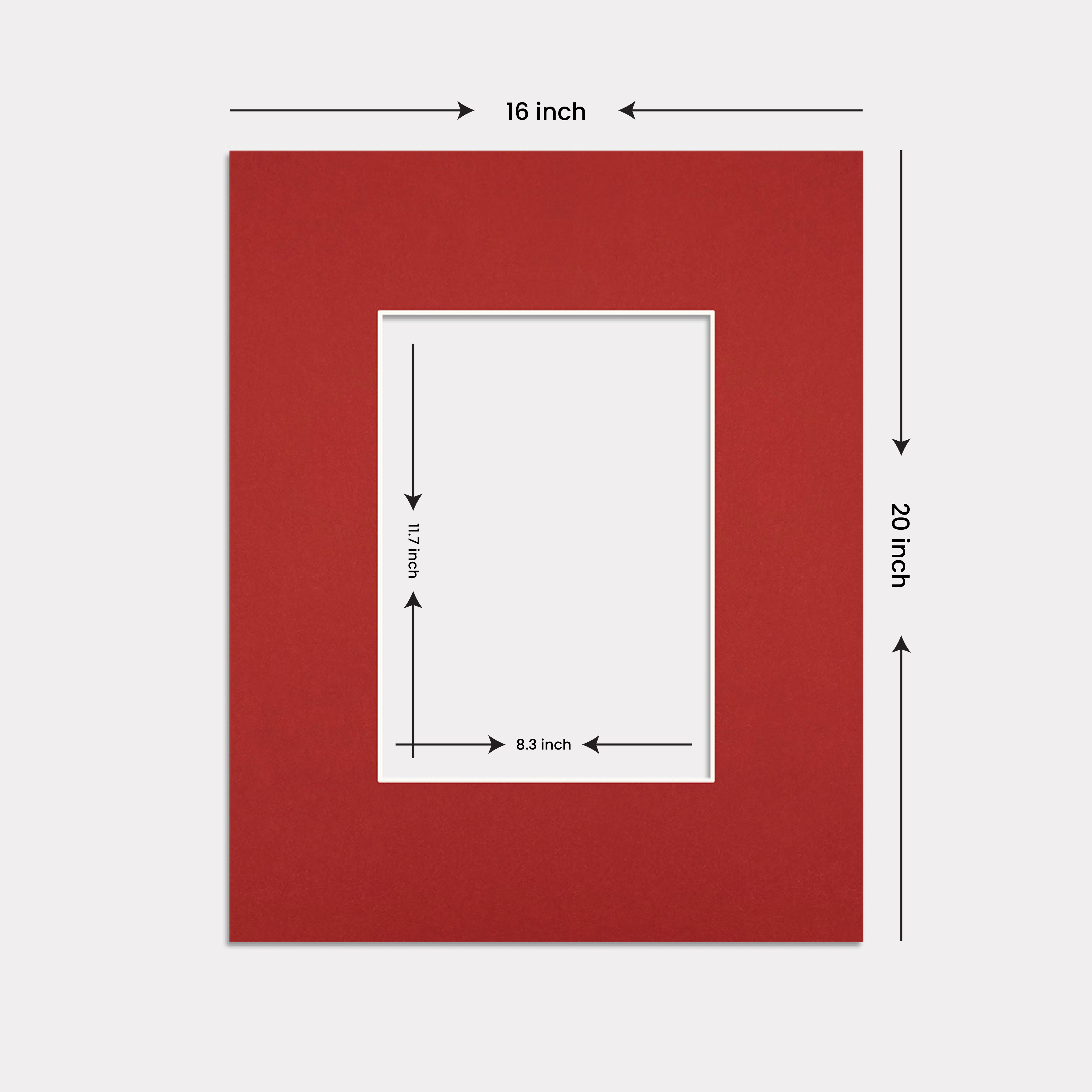 16 inch

20 inch

11.7 inch

8.3 inch