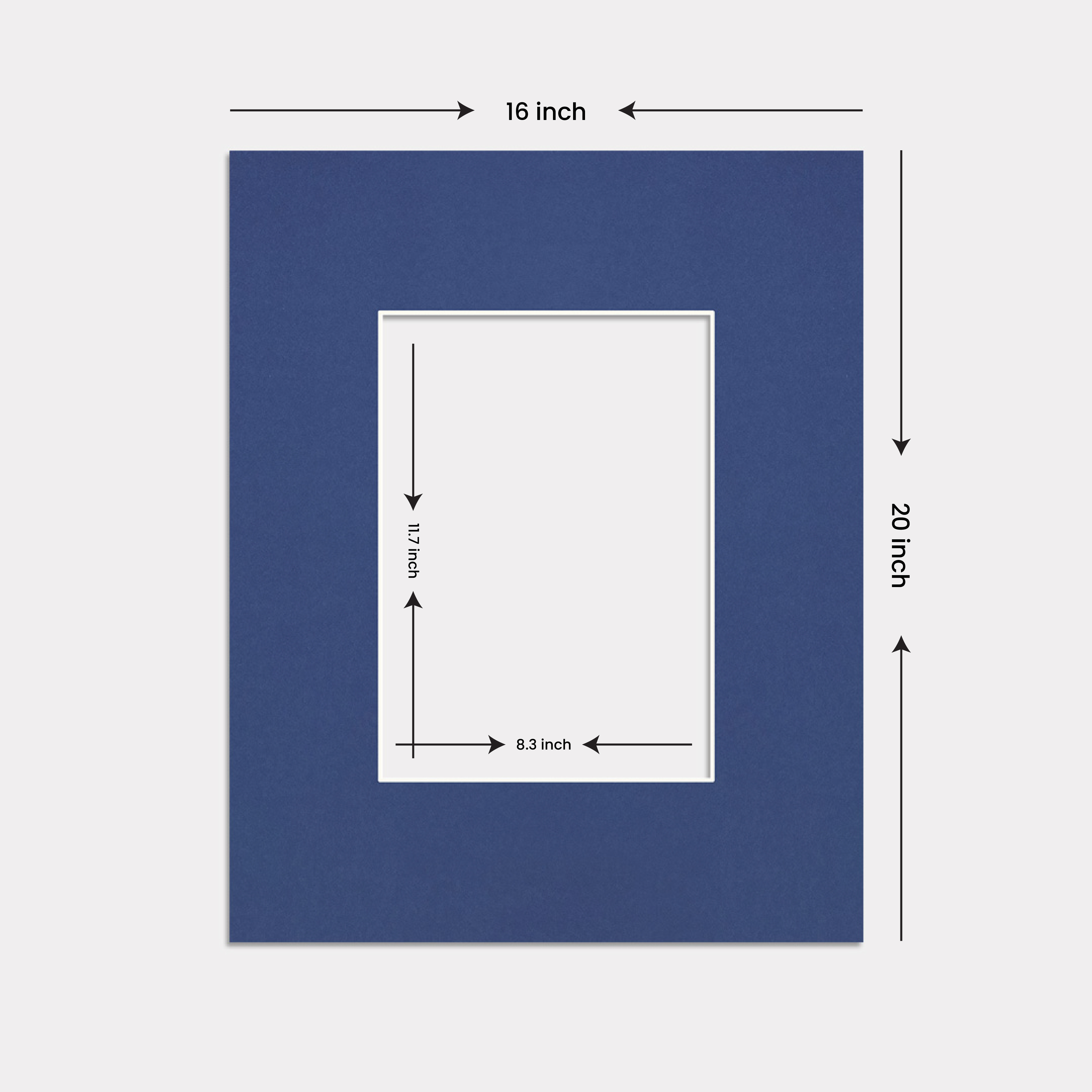 16 inch

20 inch

11.7 inch

8.3 inch