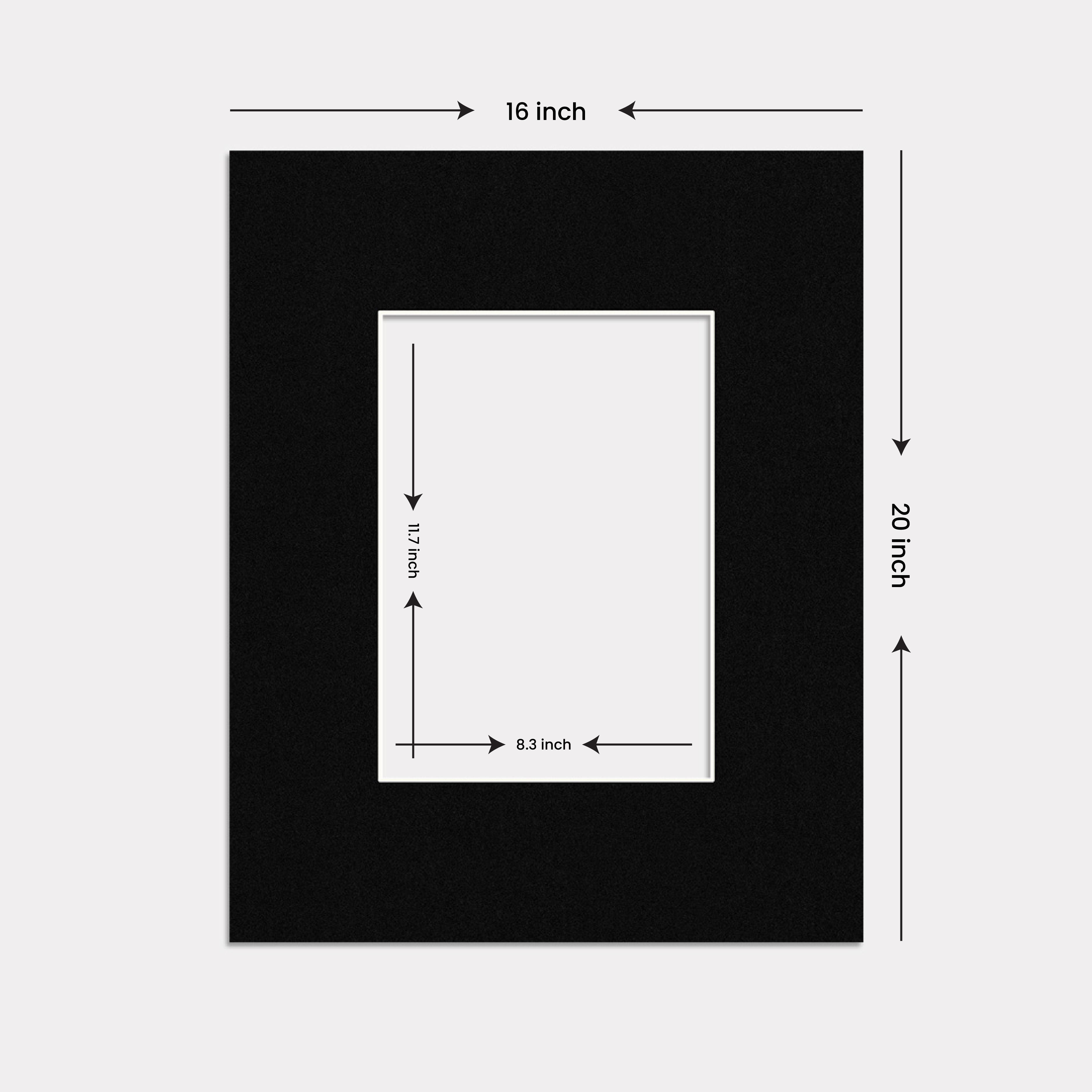 16 inch

20 inch

11.7 inch

8.3 inch