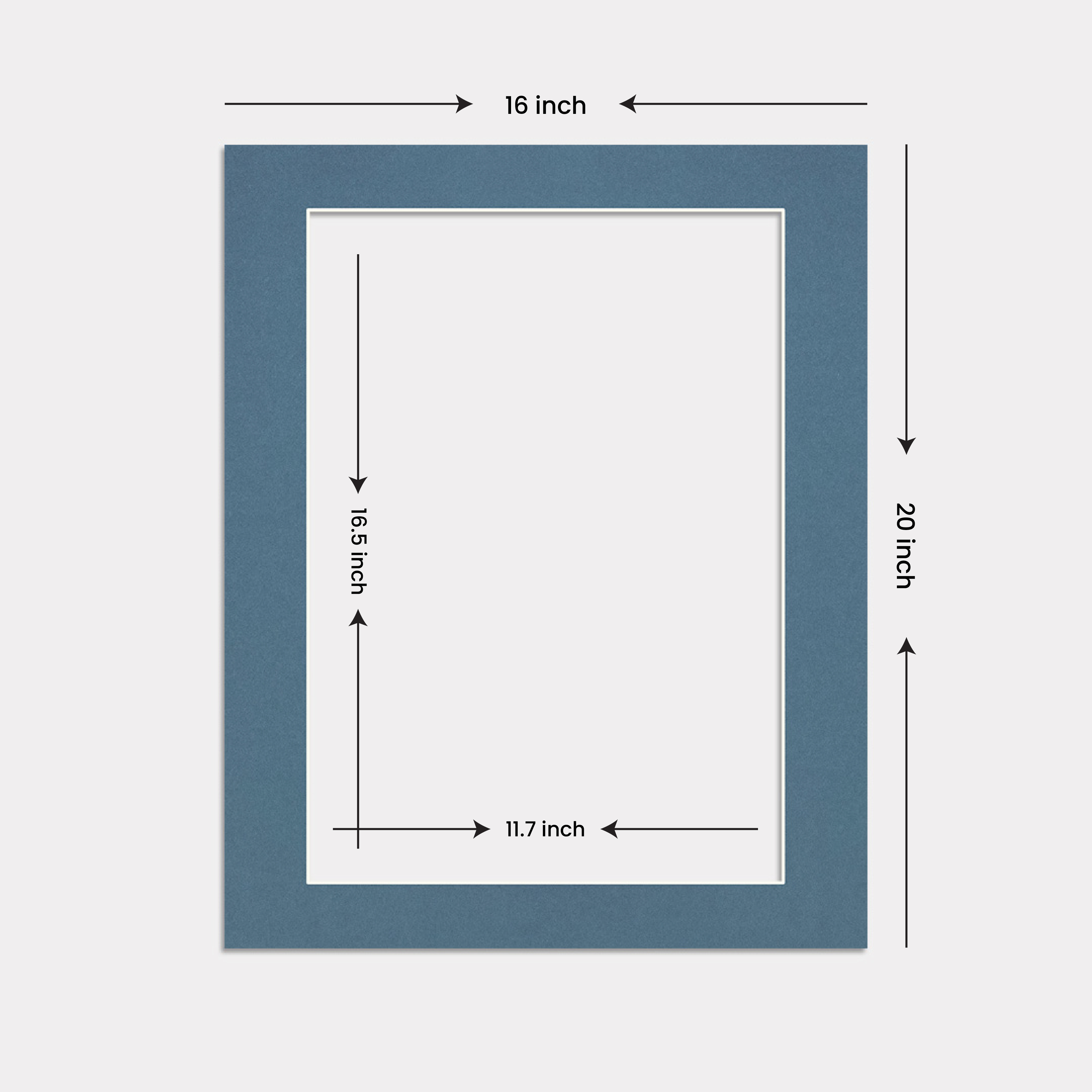 16 inch

16.5 inch

20 inch

11.7 inch