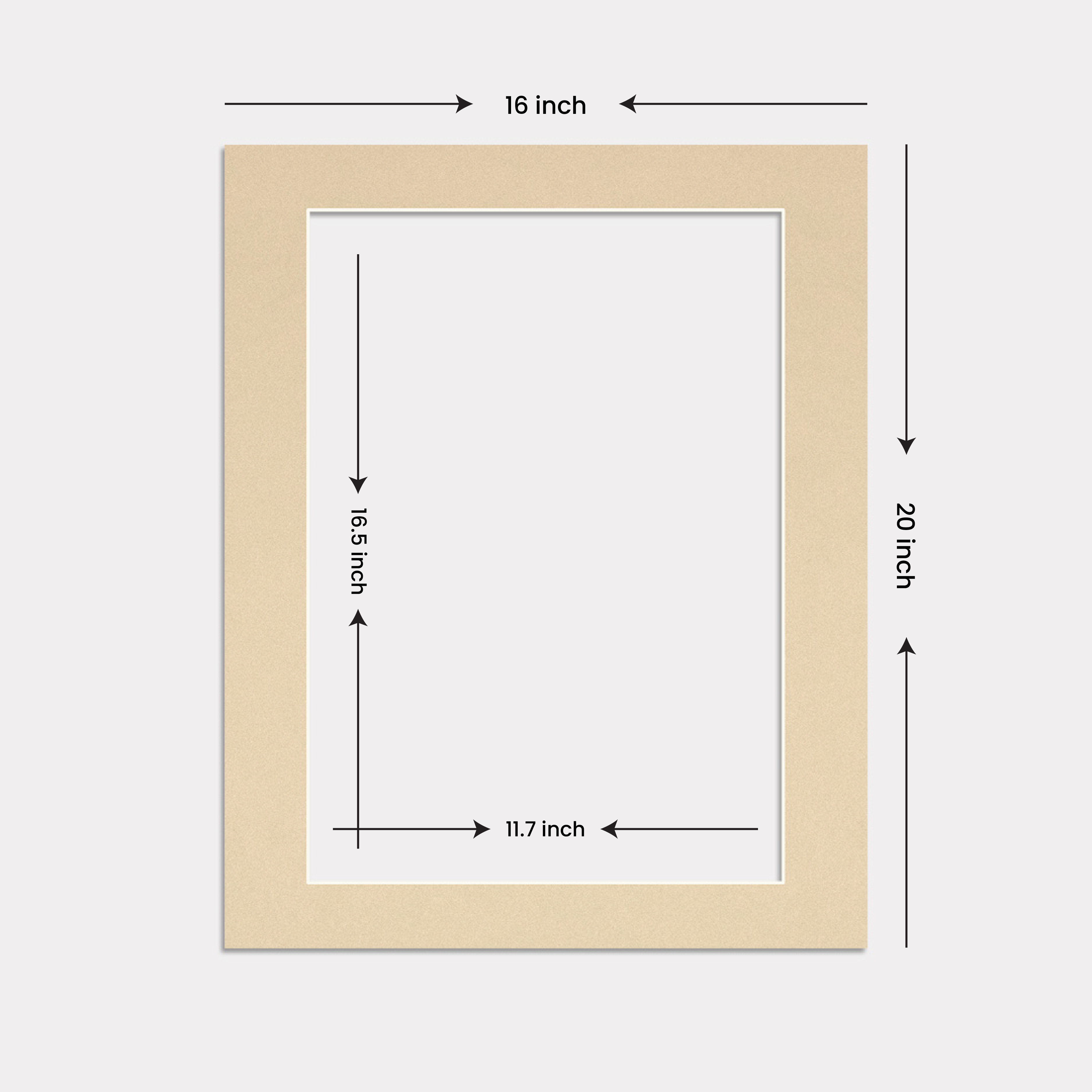 16 inch

16.5 inch

20 inch

11.7 inch