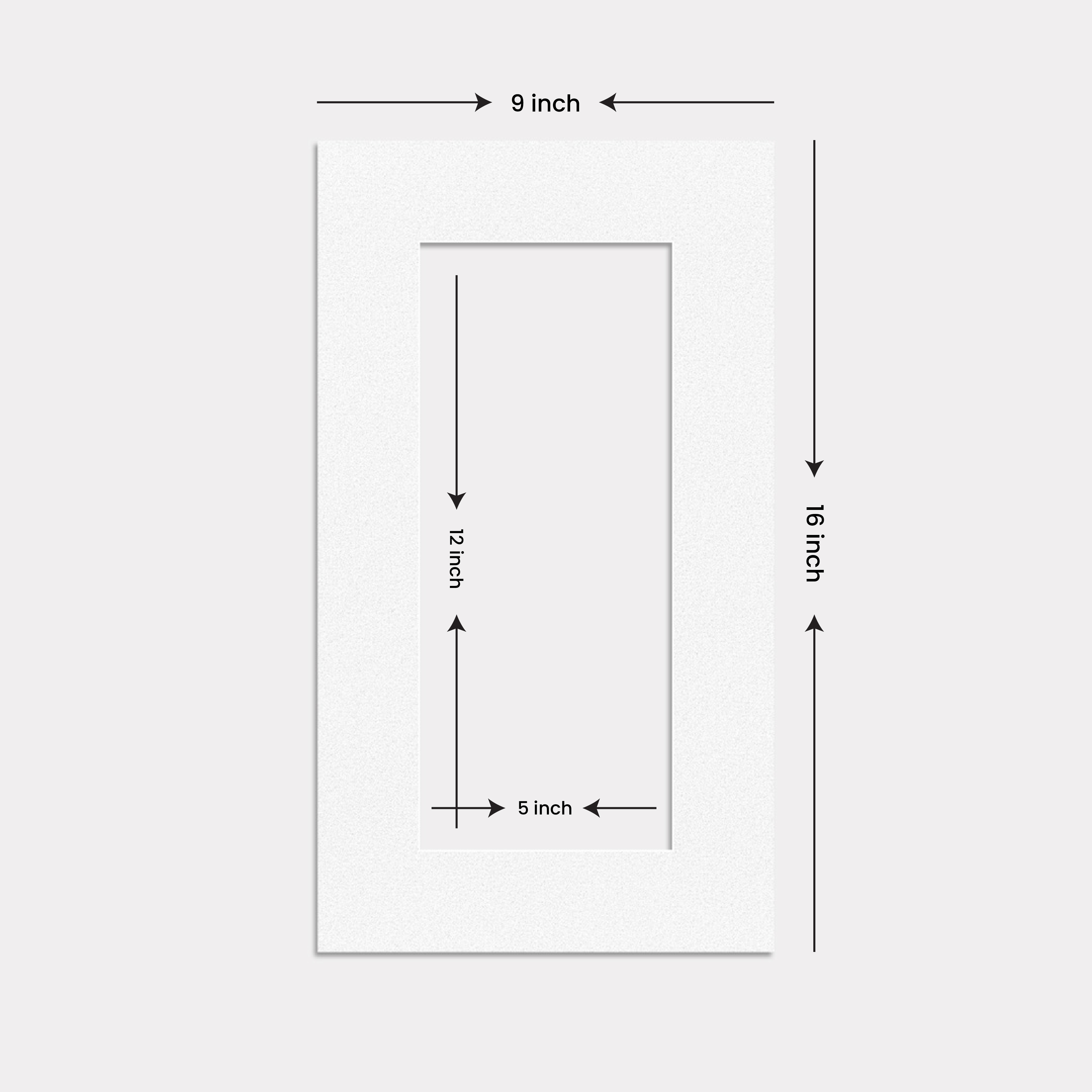 9 inch

12 inch

16 inch

5 inch