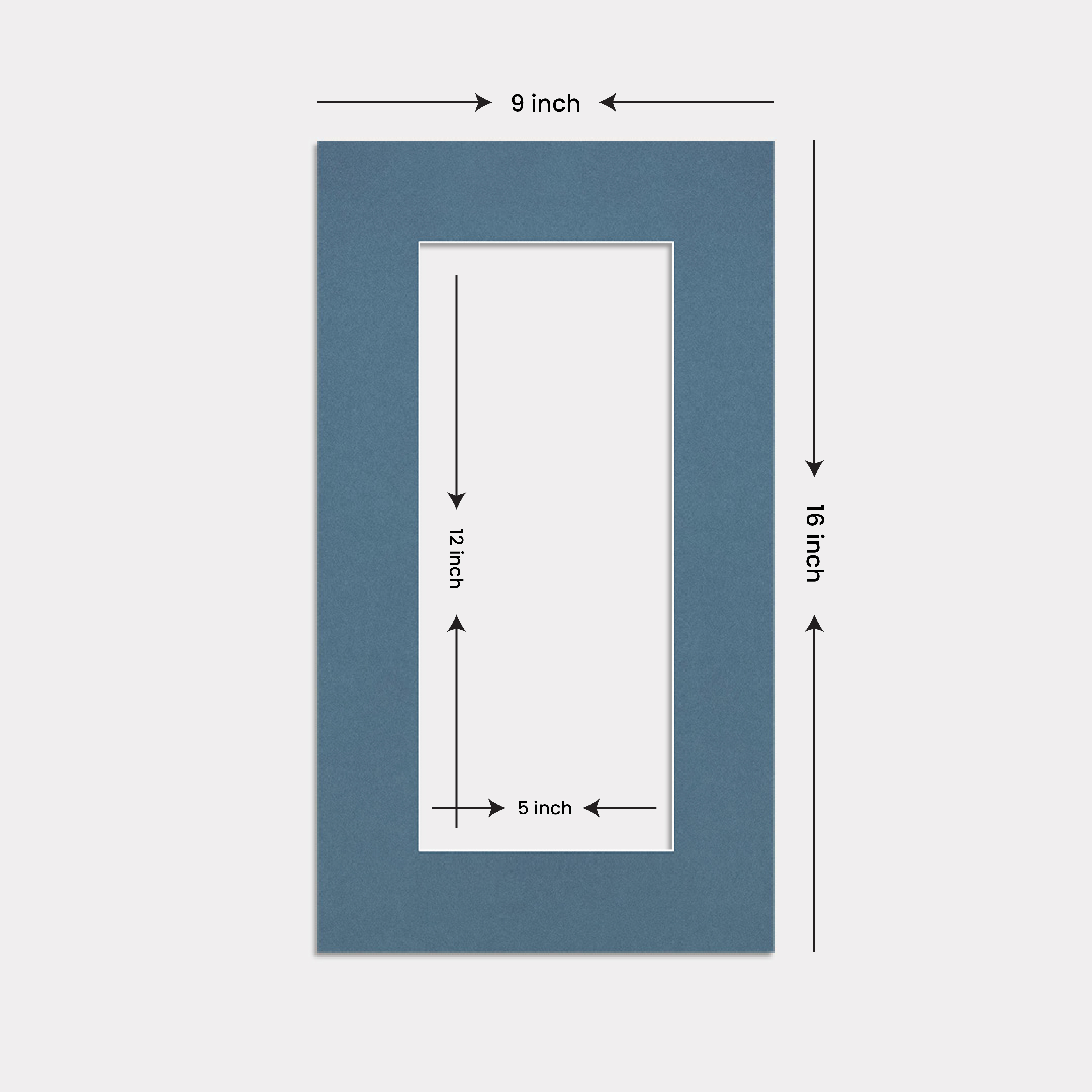 9 inch

12 inch

16 inch

5 inch