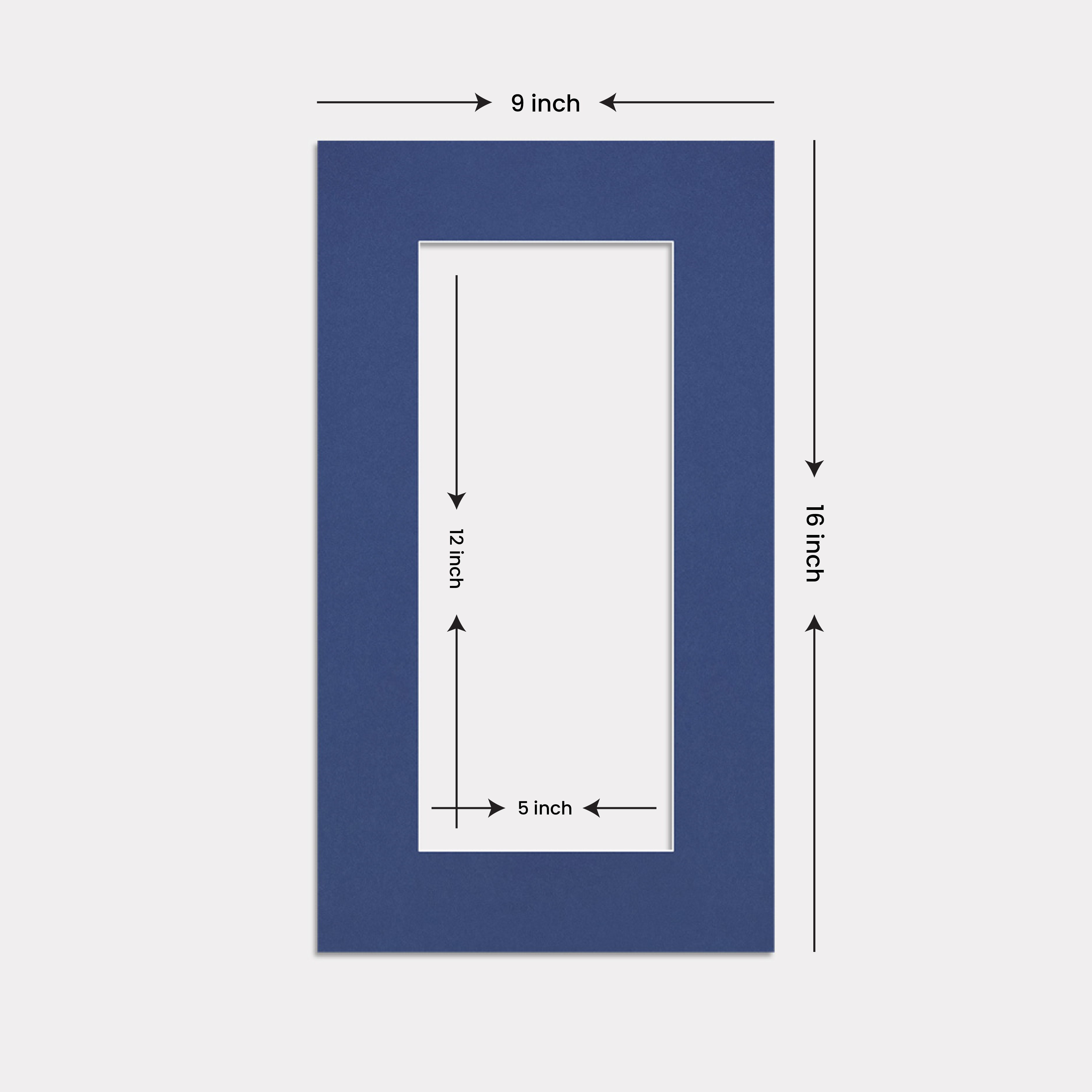 9 inch

12 inch

16 inch

5 inch