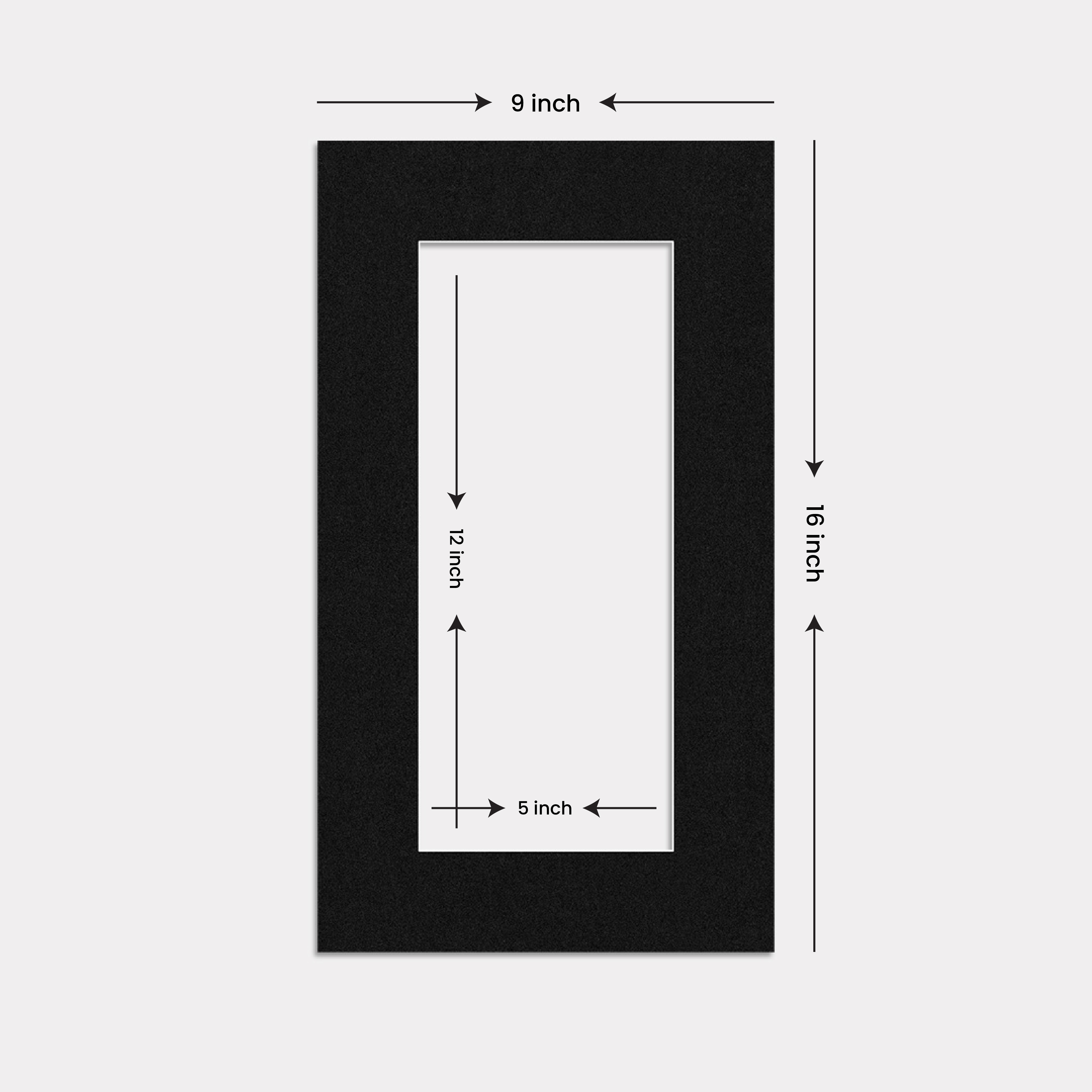 9 inch

12 inch

16 inch

5 inch