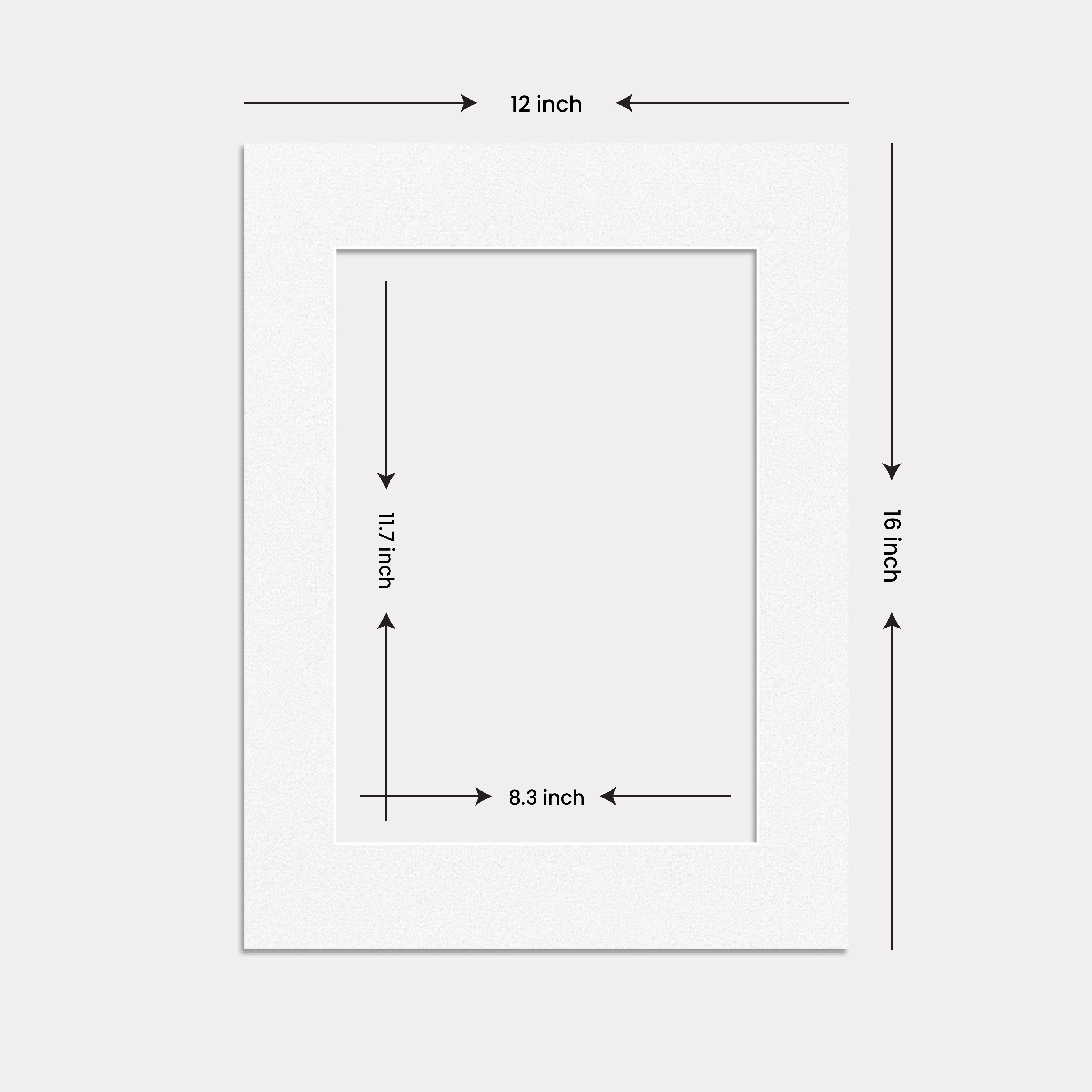 12 inch

11.7 inch

16 inch

8.3 inch