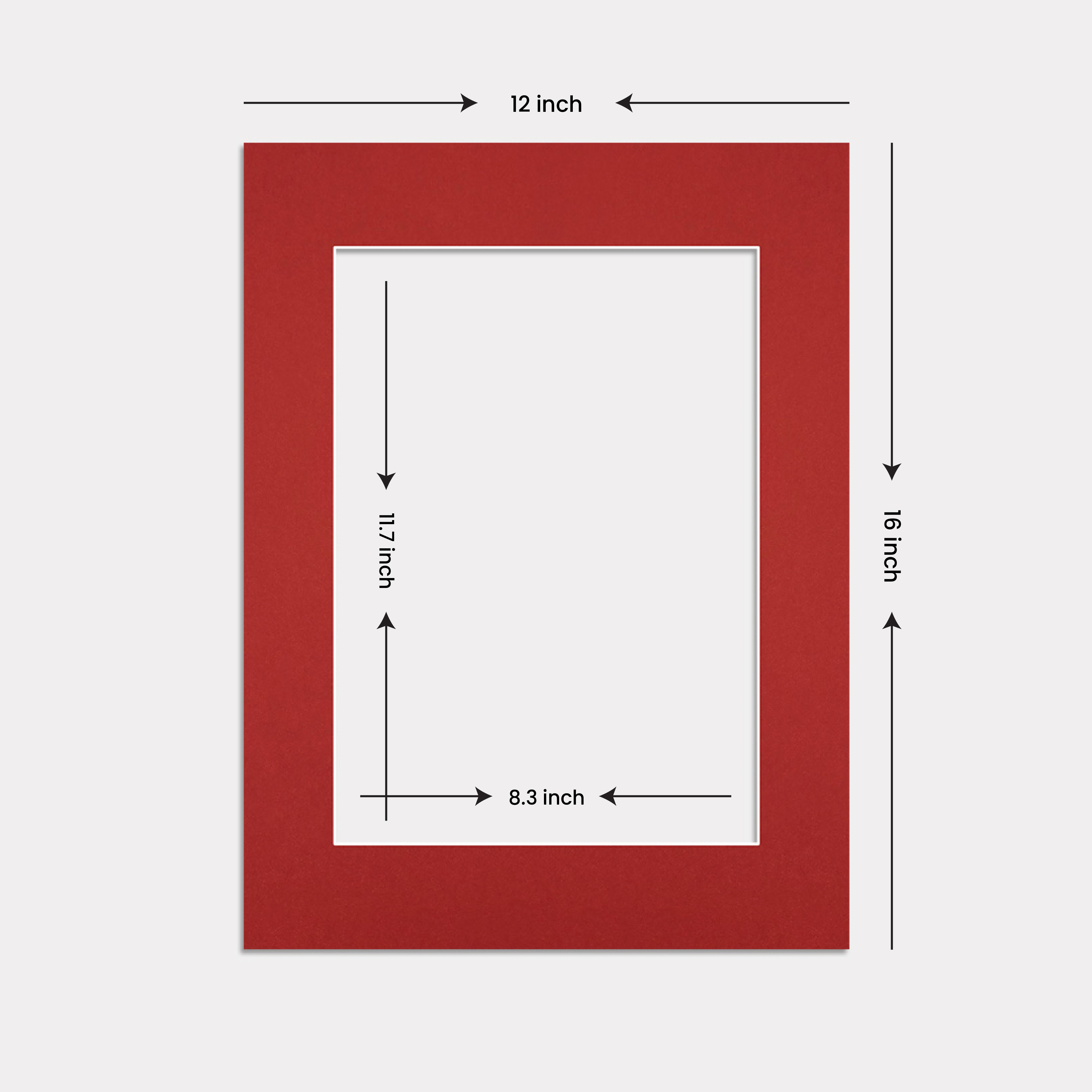 12 inch

11.7 inch

16 inch

8.3 inch