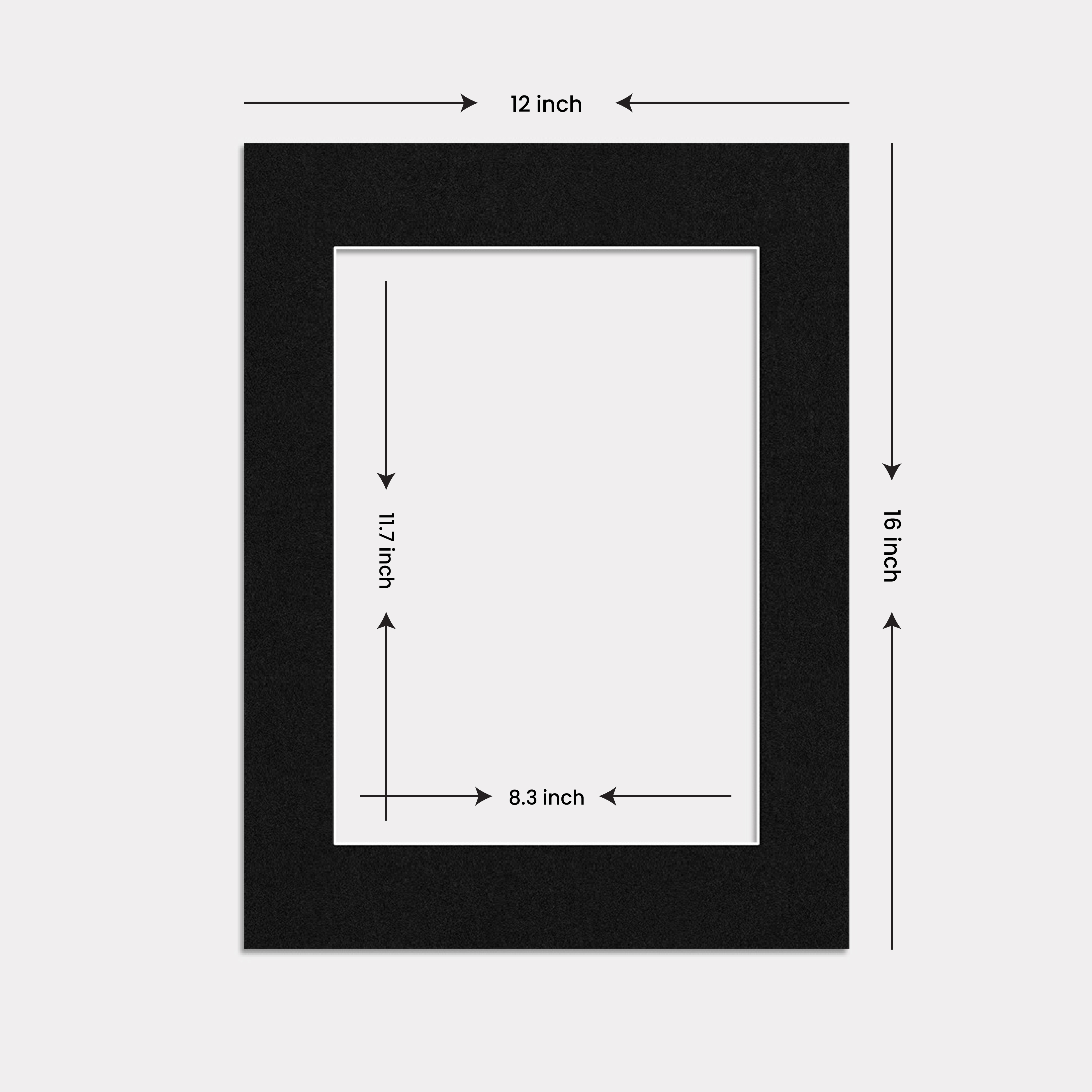 12 inch

11.7 inch

16 inch

8.3 inch