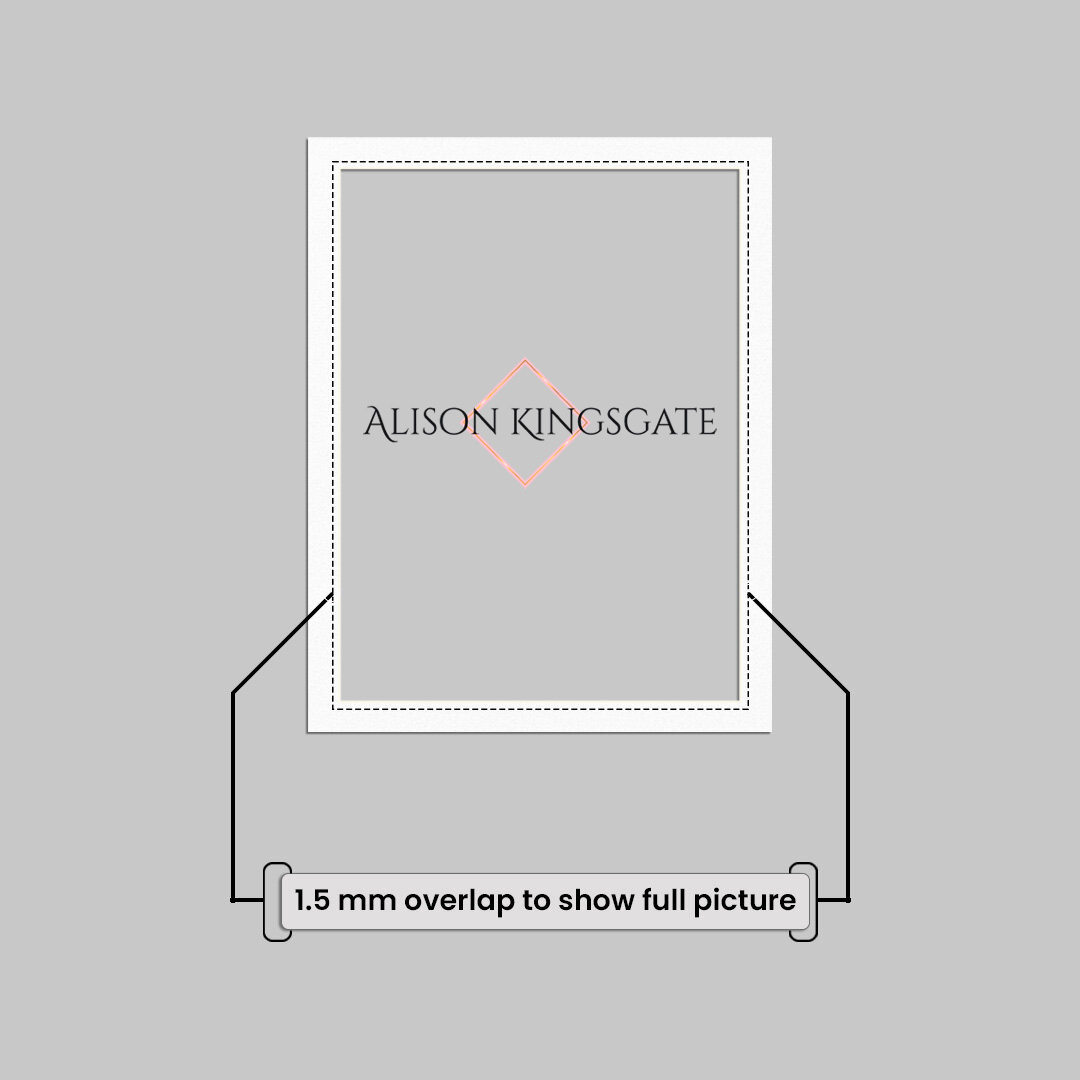 ALISON KINGSGATE

1.5 mm overlap to show full picture