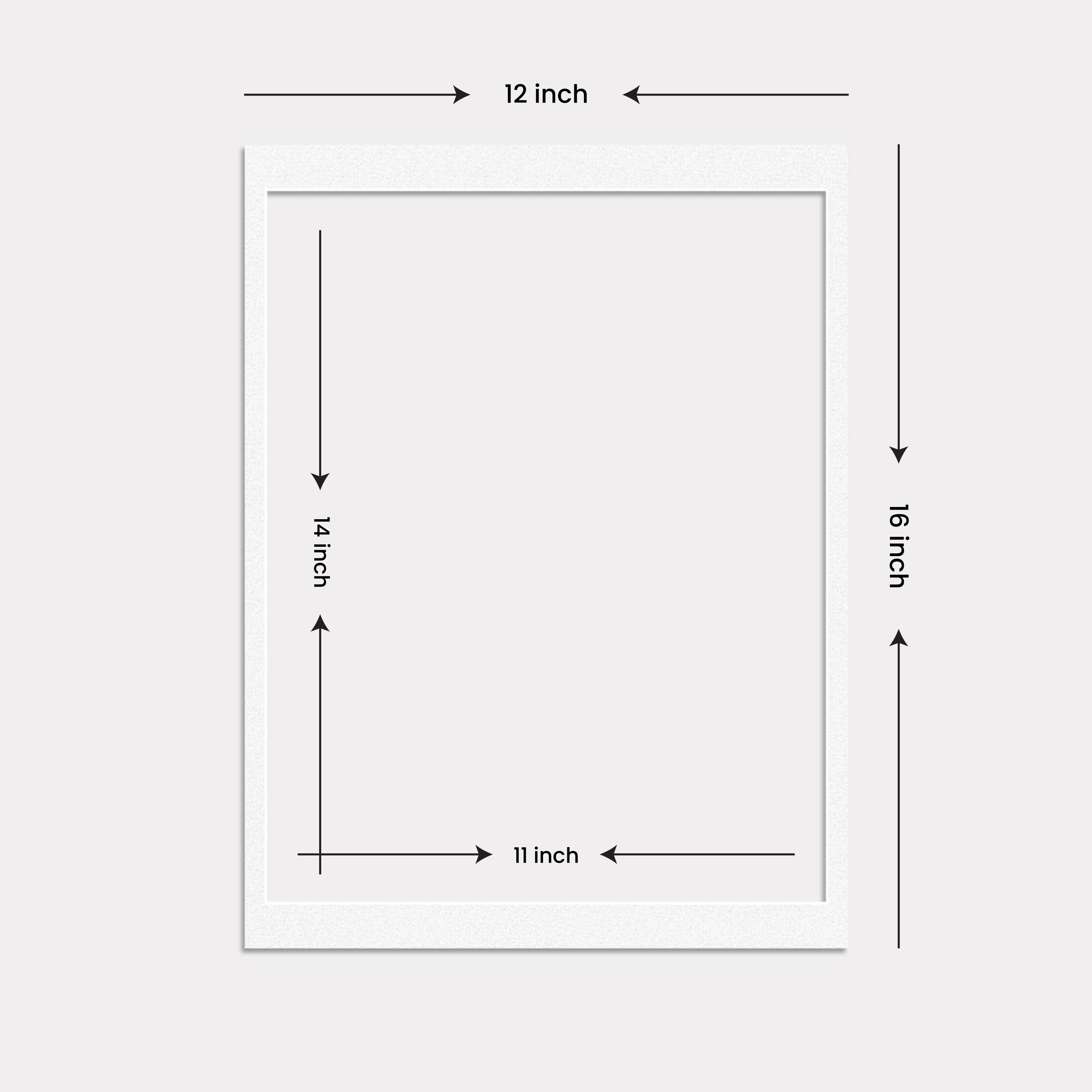 12 inch

14 inch

16 inch

11 inch