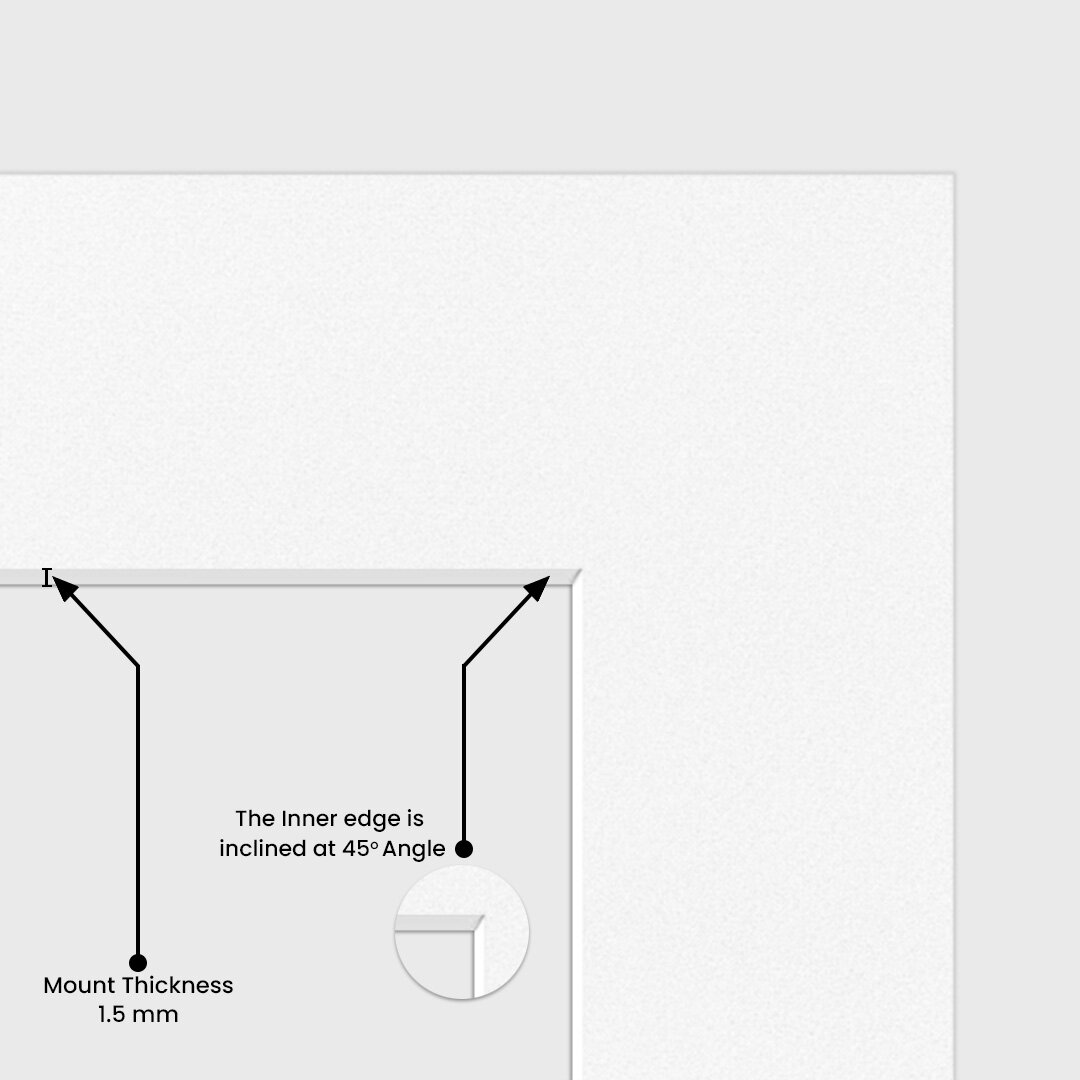 The Inner edge is inclined at 45° Angle

Mount Thickness 1.5 mm