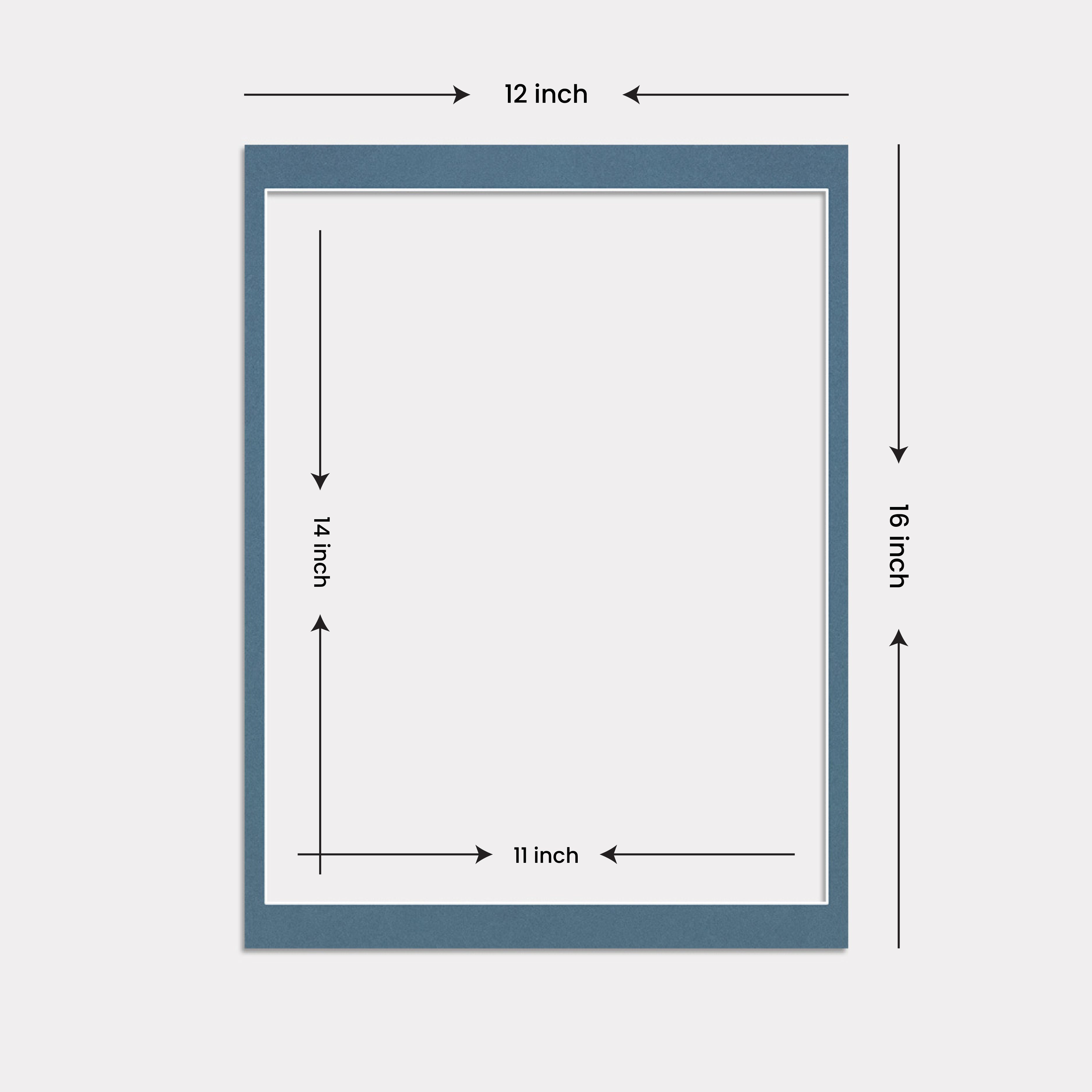 12 inch

14 inch

16 inch

11 inch