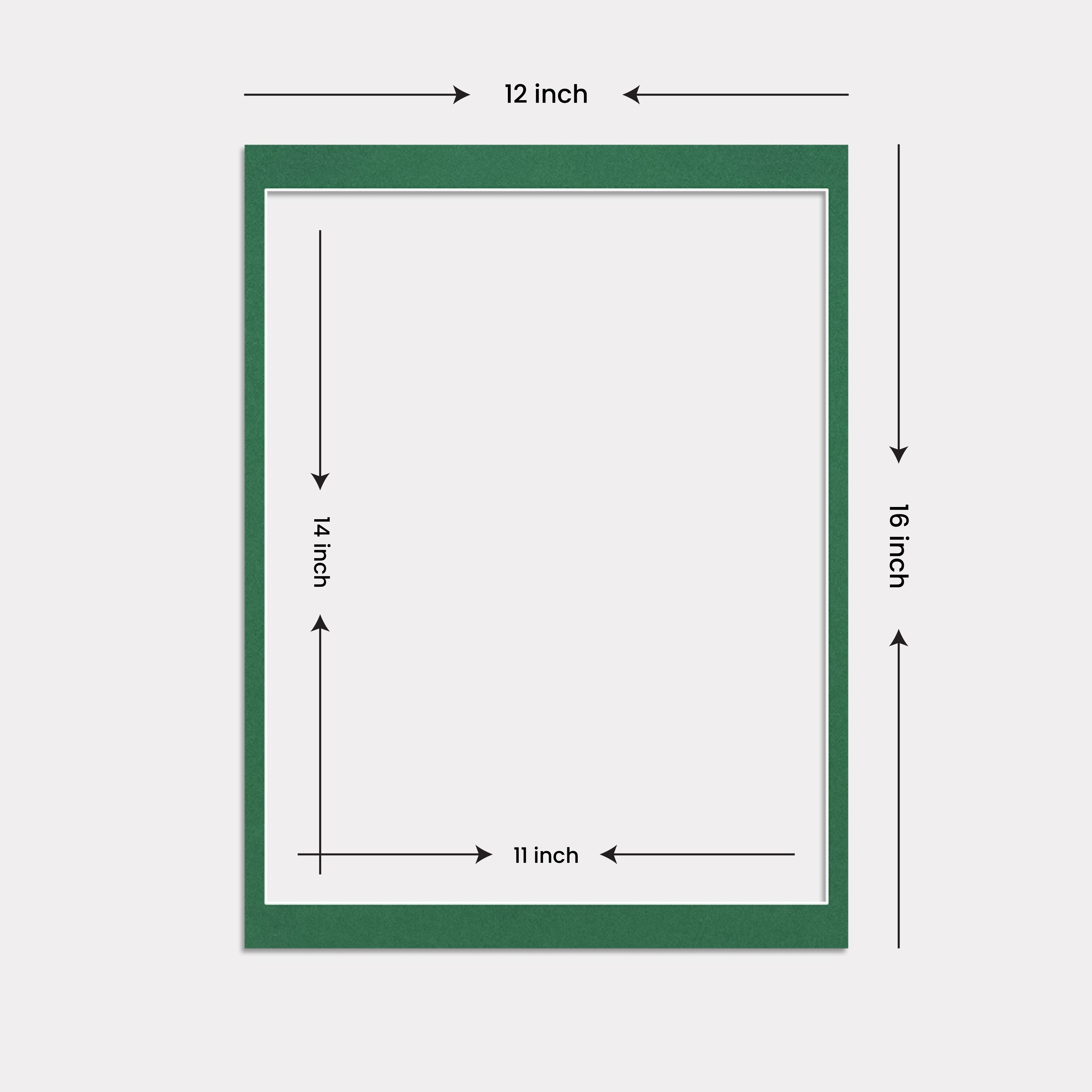 12 inch

14 inch

16 inch

11 inch